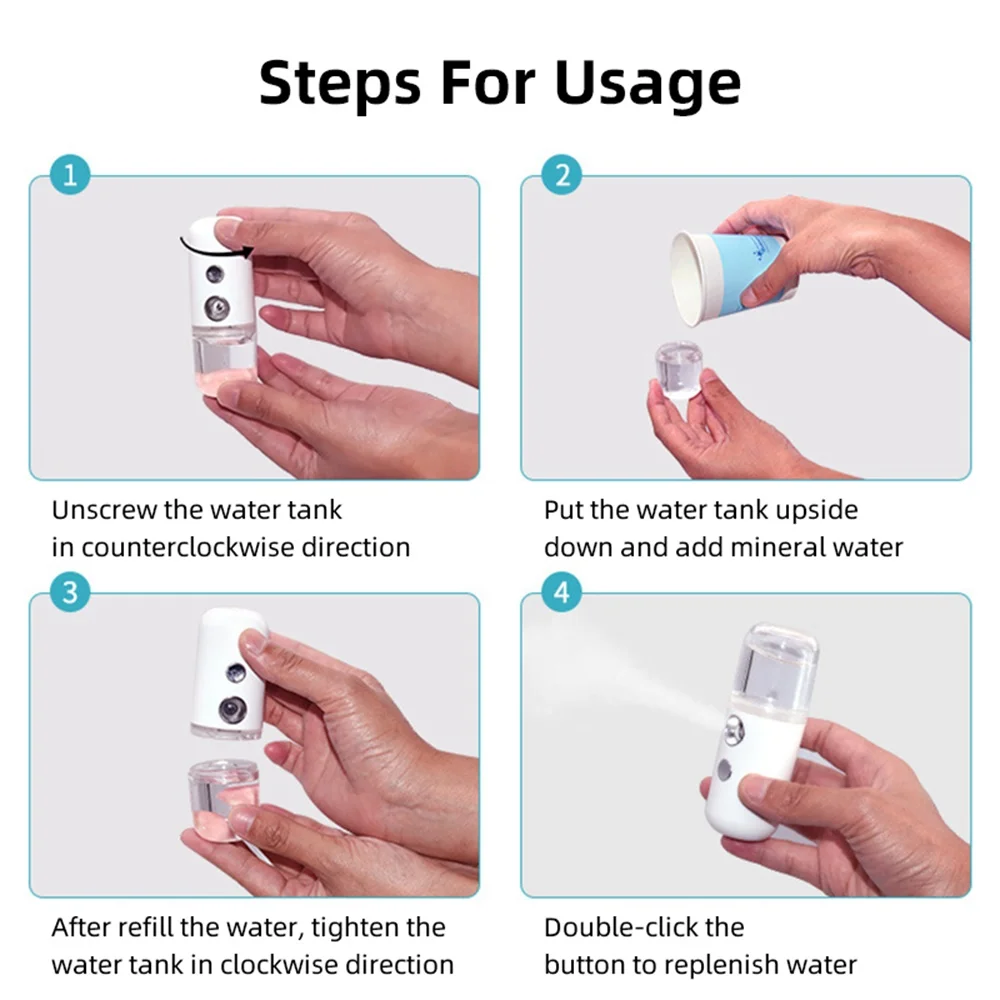 Steps For Usage

1

Unscrew the water tank in counterclockwise direction

2

Put the water tank upside down and add mineral water

3

After refill the water, tighten the water tank in clockwise direction

4

Double-click the button to replenish water