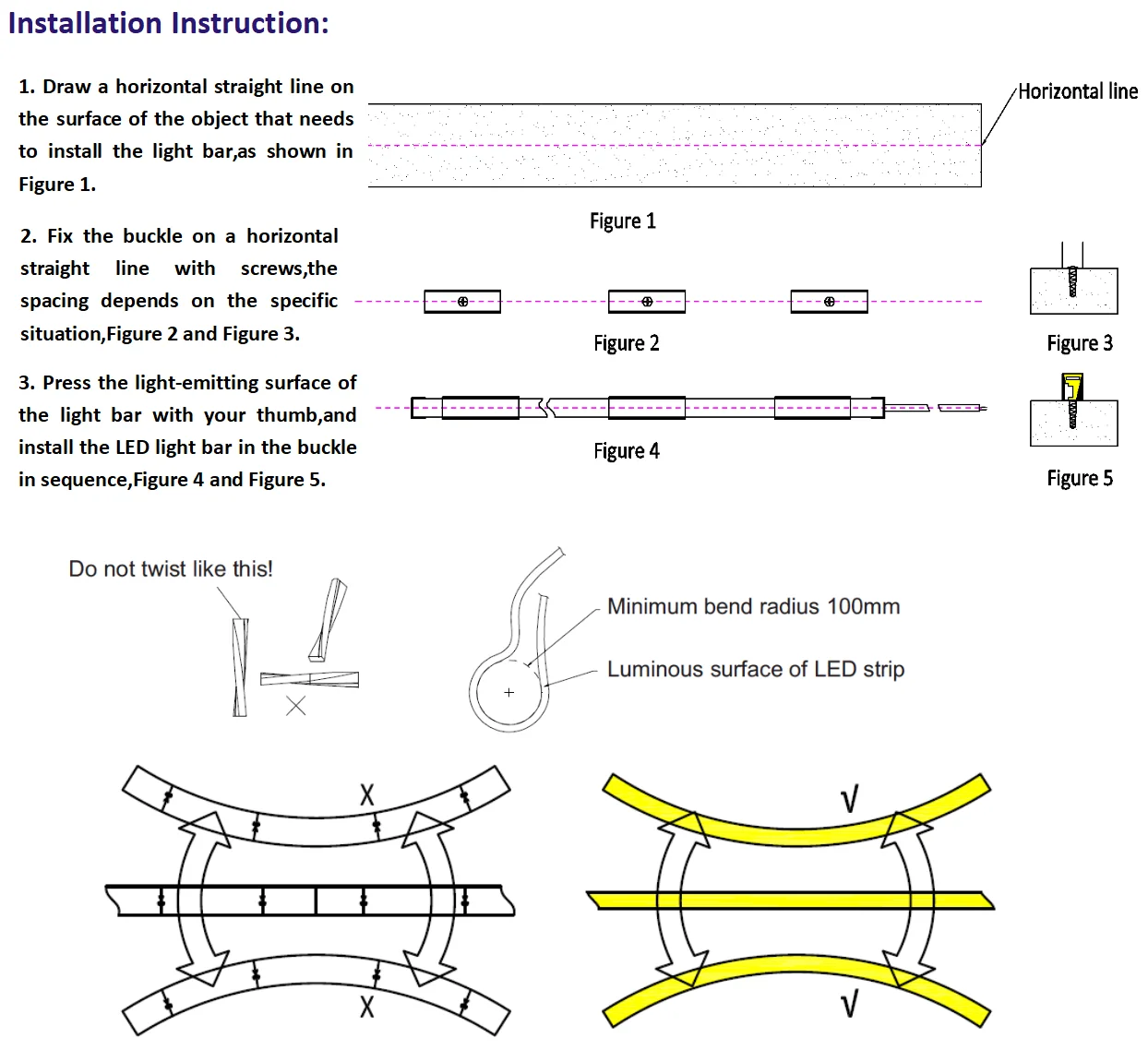 Installation Instruction:

1. Draw a horizontal straight line on the surface of the object that needs to install the light bar,as shown in Figure 1.

Horizontal line

Figure 1

2. Fix the buckle on a horizontal straight line with screws,the spacing depends on the specific situation,Figure 2 and Figure 3.

Figure 2

Figure 3

3. Press the light-emitting surface of the light bar with your thumb,and install the LED light bar in the buckle in sequence,Figure 4 and Figure 5.

Figure 4

Figure 5

Do not twist like this!

Minimum bend radius 100mm

Luminous surface of LED strip

X

X

√

√