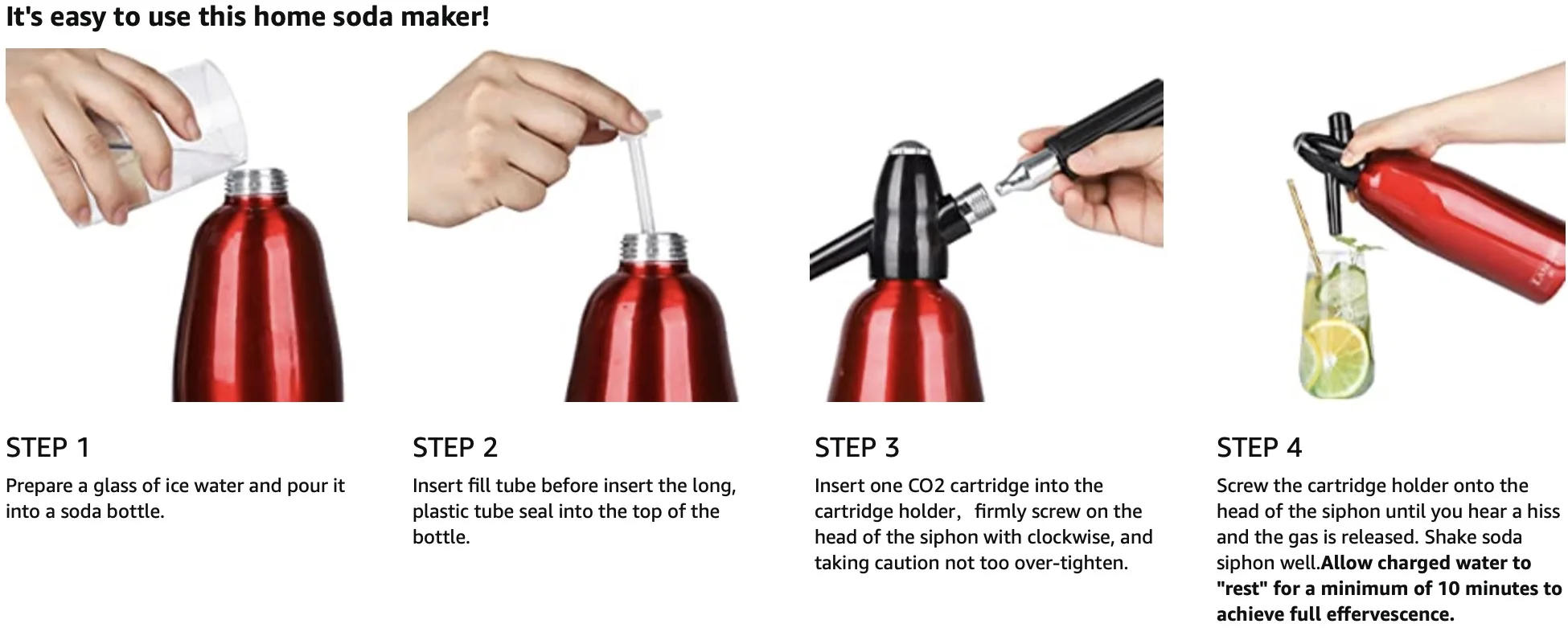 It's easy to use this home soda maker!

STEP 1

Prepare a glass of ice water and pour it into a soda bottle.

STEP 2

Insert fill tube before insert the long, plastic tube seal into the top of the bottle.

STEP 3

Insert one CO2 cartridge into the cartridge holder， firmly screw on the head of the siphon with clockwise, and taking caution not too over-tighten.

STEP 4

Screw the cartridge holder onto the head of the siphon until you hear a hiss and the gas is released. Shake soda siphon well.Allow charged water to "rest" for a minimum of 10 minutes to achieve full effervescence.