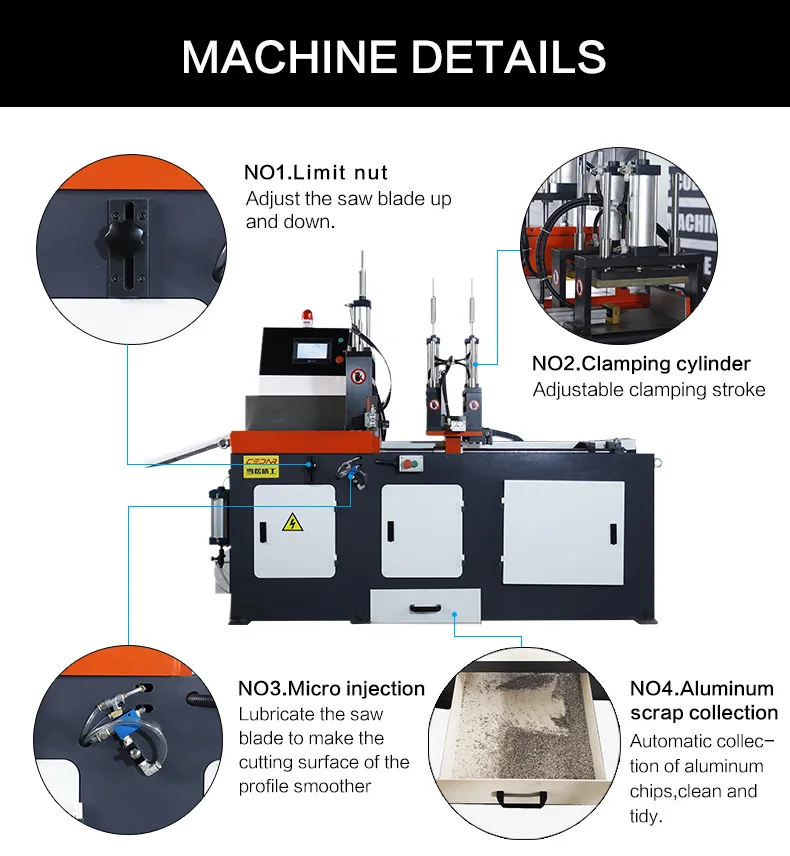 MACHINE DETAILS

NO1.Limit nut
Adjust the saw blade up and down.

NO2.Clamping cylinder
Adjustable clamping stroke

CEDAR
雪松精工

NO3.Micro injection
Lubricate the saw blade to make the cutting surface of the profile smoother

NO4.Aluminum scrap collection
Automatic collection of aluminum chips,clean and tidy.