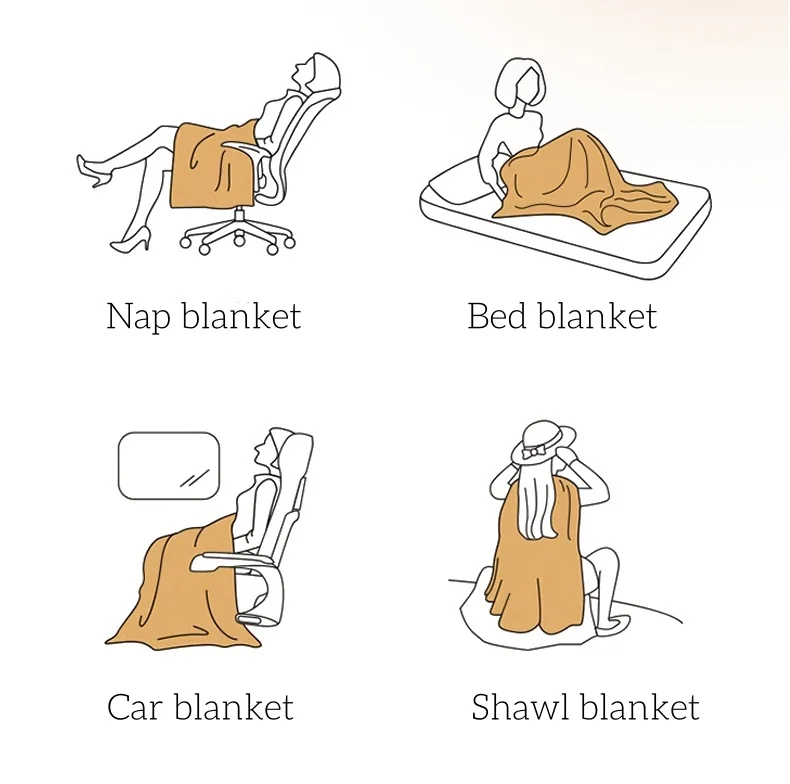 Nap blanket

Bed blanket

Car blanket

Shawl blanket