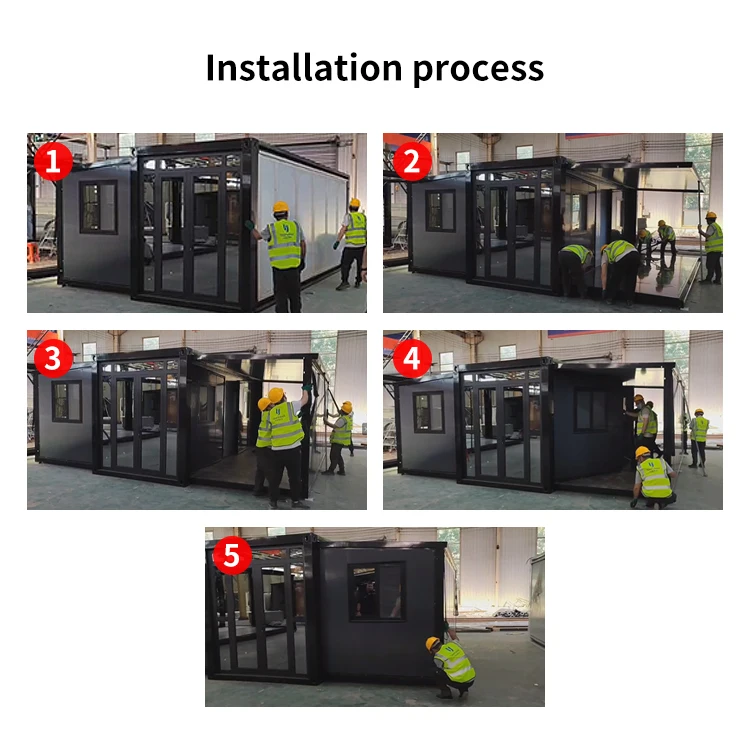 Installation process

1

2

3

4

5