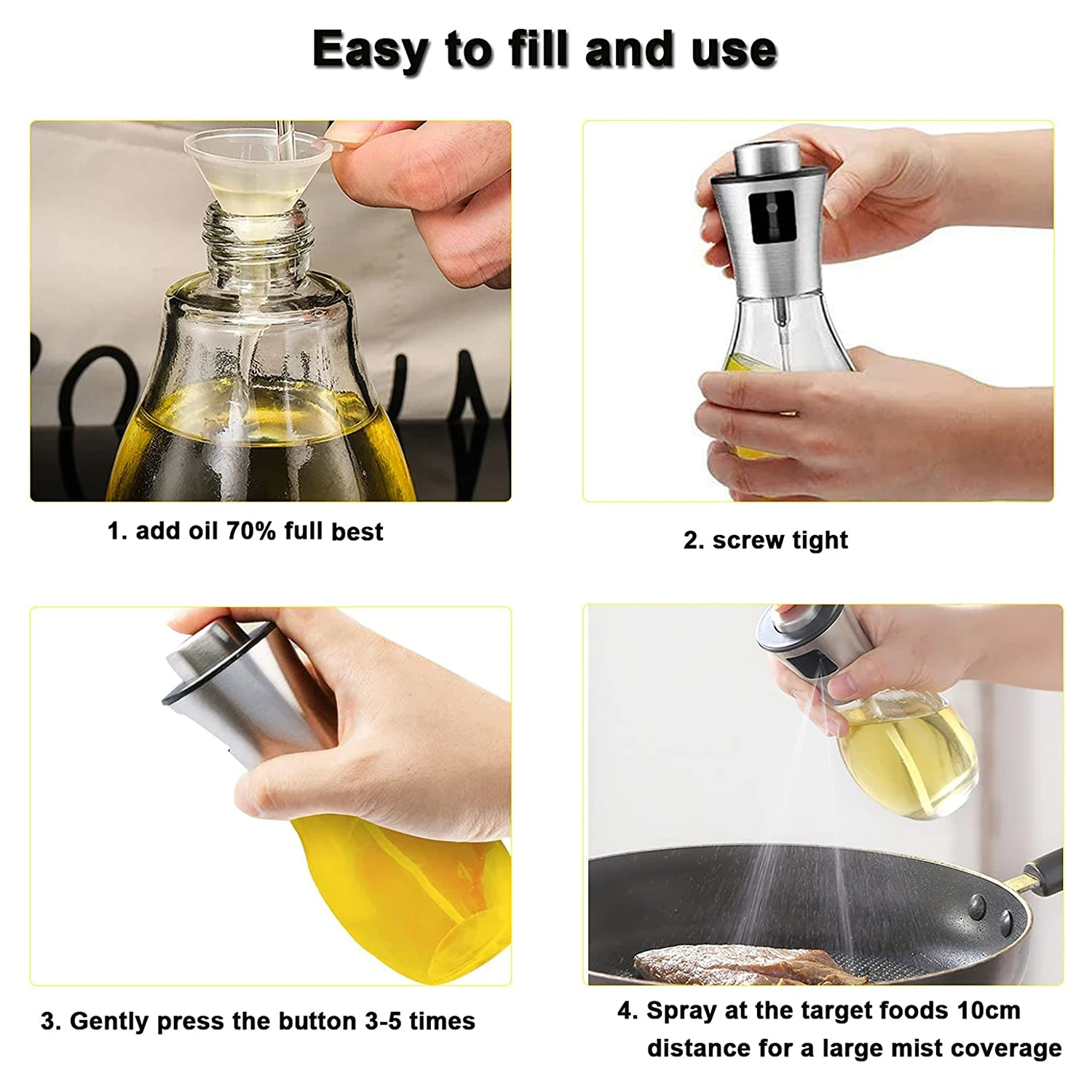 Easy to fill and use

1. add oil 70% full best

2. screw tight

3. Gently press the button 3-5 times

4. Spray at the target foods 10cm distance for a large mist coverage