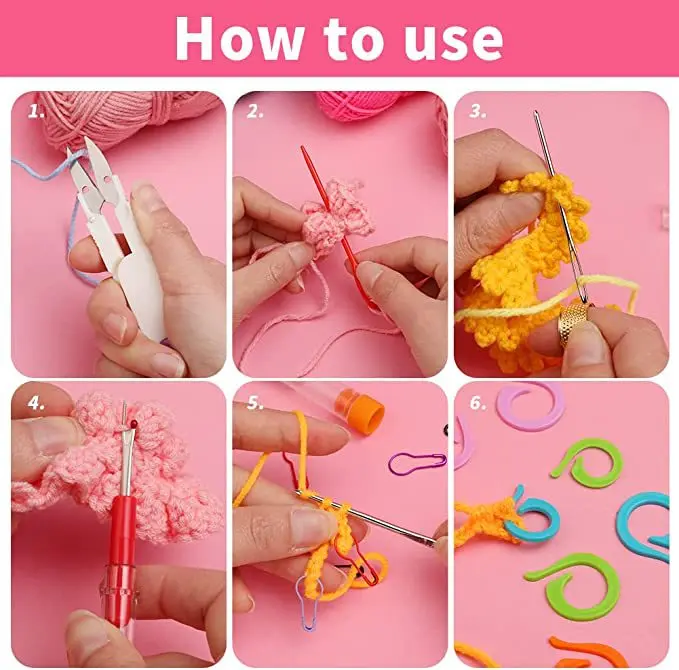 How to use

1.

2.

3.

4.

5.

6.