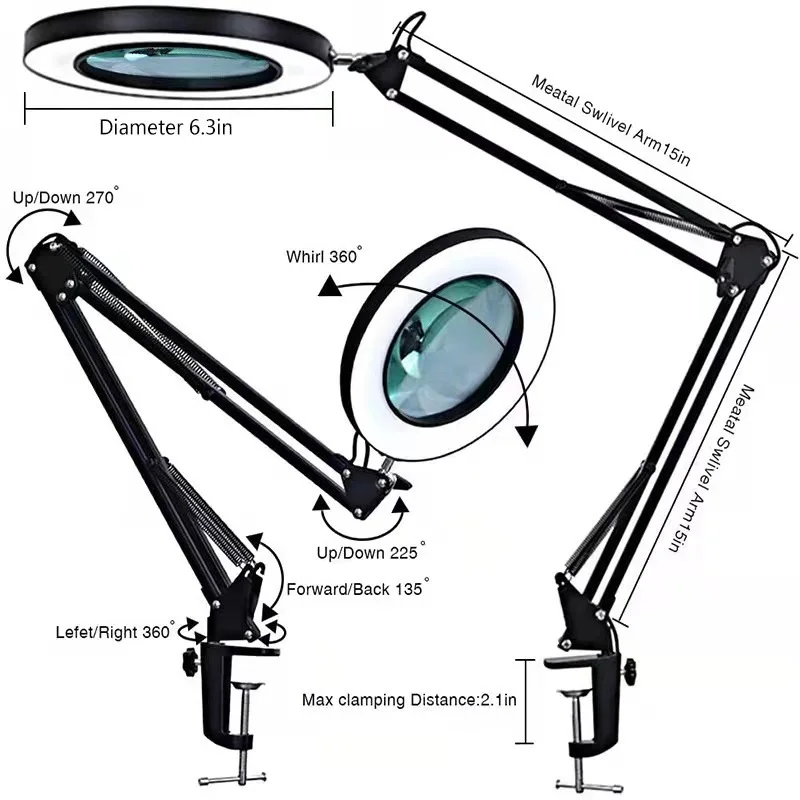 Diameter 6.3in

Meatal Swlivel Arm15in

Up/Down 270°

Whirl 360°

Meatal Swlivel Arm15in

Up/Down 225°

Forward/Back 135°

Lefet/Right 360°

Max clamping Distance:2.1in