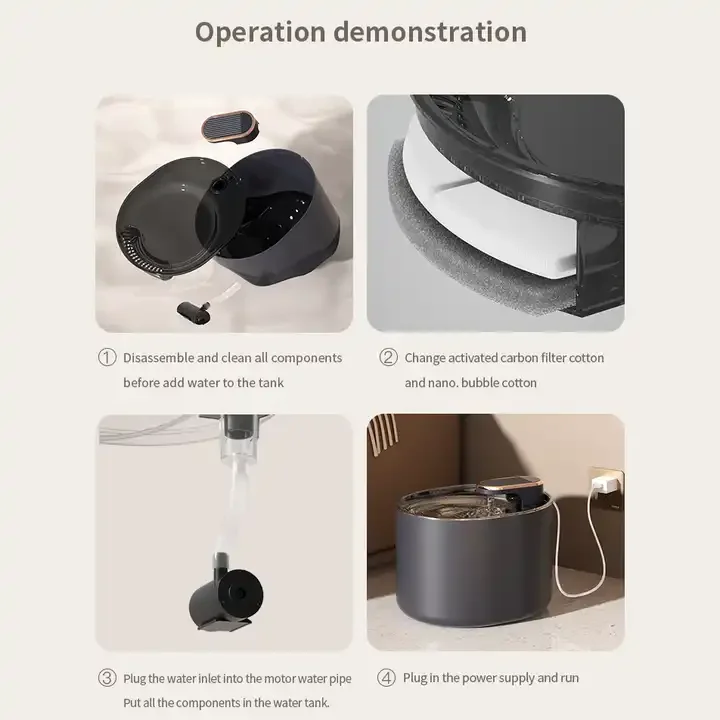 Operation demonstration

① Disassemble and clean all components before add water to the tank

② Change activated carbon filter cotton and nano. bubble cotton

③ Plug the water inlet into the motor water pipe Put all the components in the water tank.

④ Plug in the power supply and run