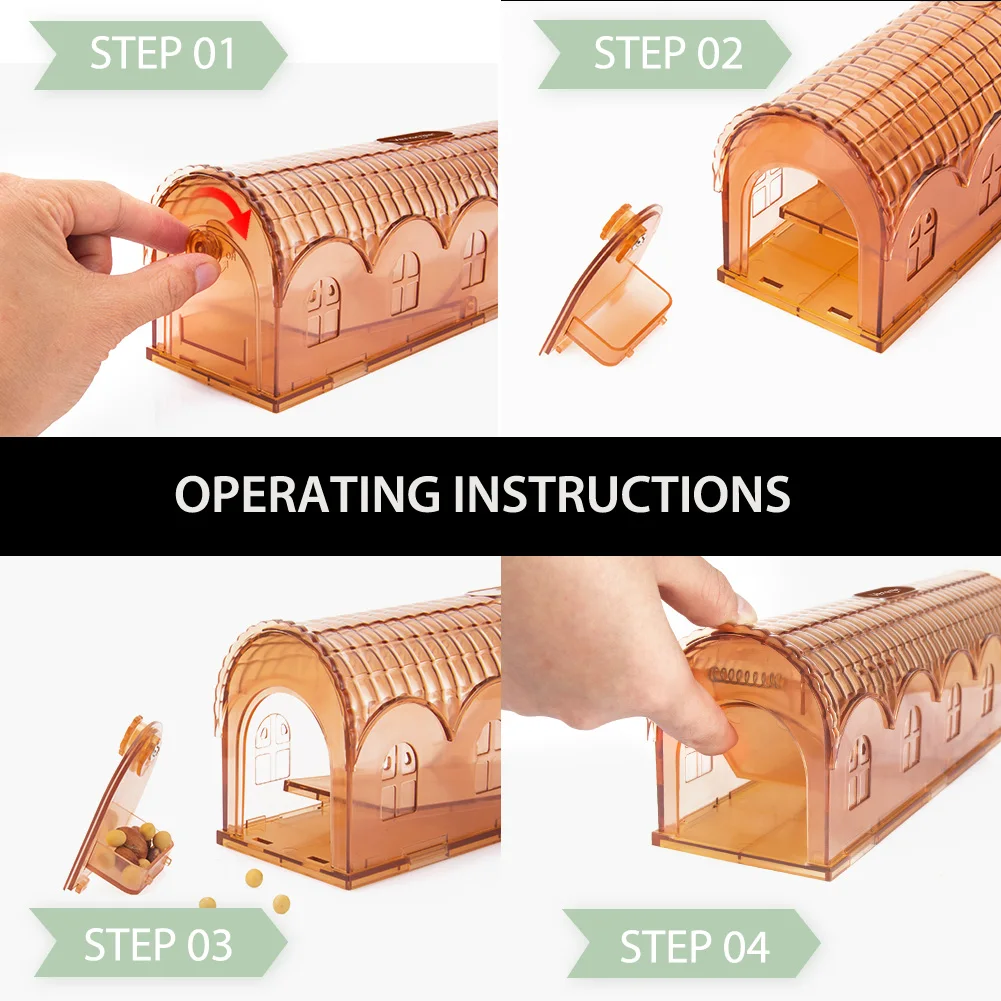 STEP 01

STEP 02

OPERATING INSTRUCTIONS

STEP 03

STEP 04