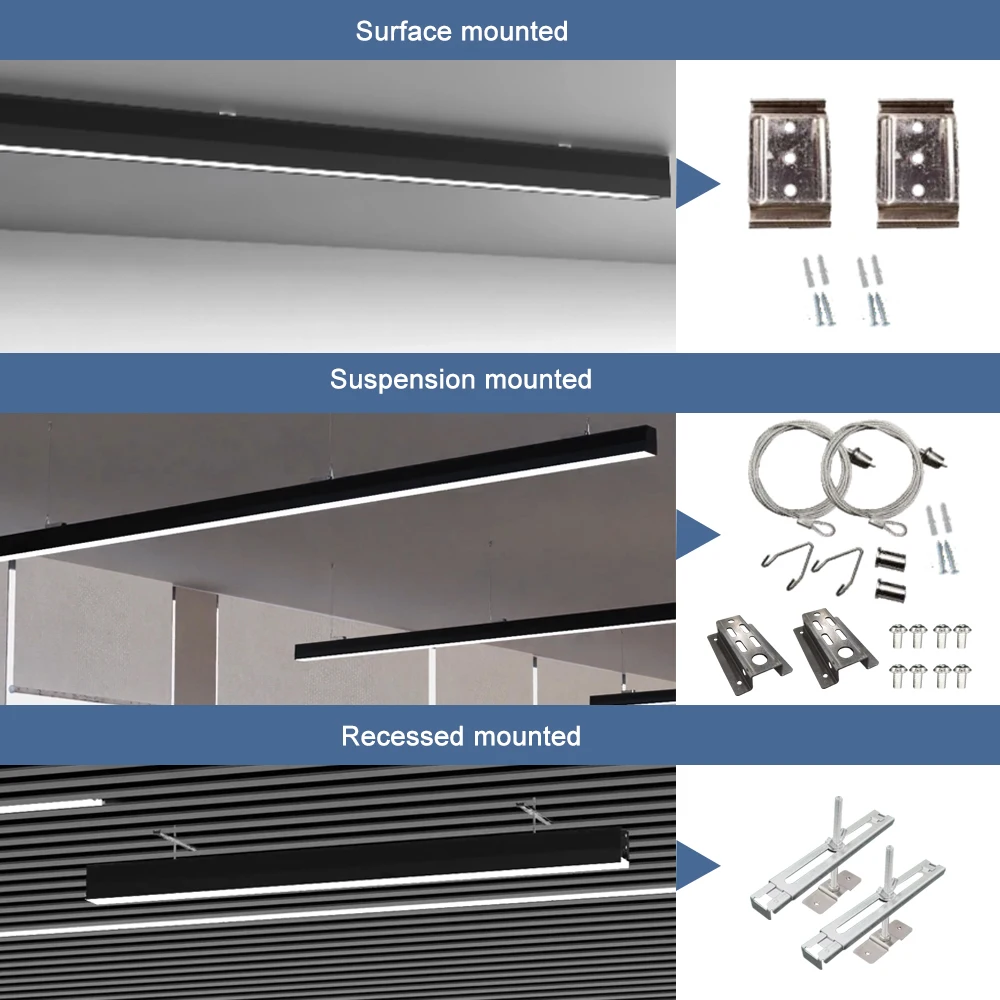 Surface mounted

Suspension mounted

Recessed mounted