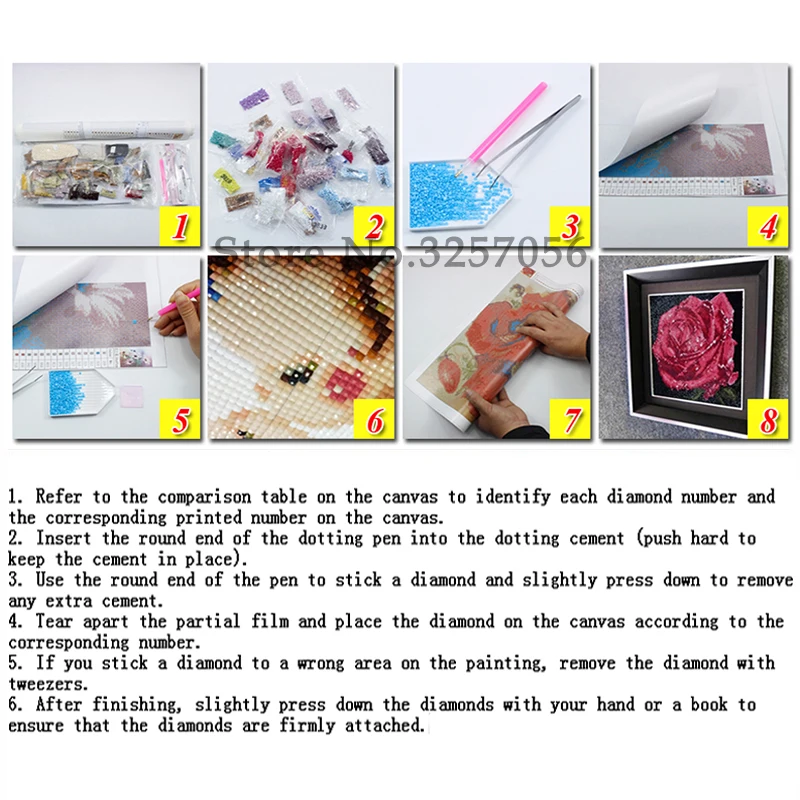 1

2

3

4

Store No.3257056

5

6

7

8

1. Refer to the comparison table on the canvas to identify each diamond number and the corresponding printed number on the canvas.
2. Insert the round end of the dotting pen into the dotting cement (push hard to keep the cement in place).
3. Use the round end of the pen to stick a diamond and slightly press down to remove any extra cement.
4. Tear apart the partial film and place the diamond on the canvas according to the corresponding number.
5. If you stick a diamond to a wrong area on the painting, remove the diamond with tweezers.
6. After finishing, slightly press down the diamonds with your hand or a book to ensure that the diamonds are firmly attached.