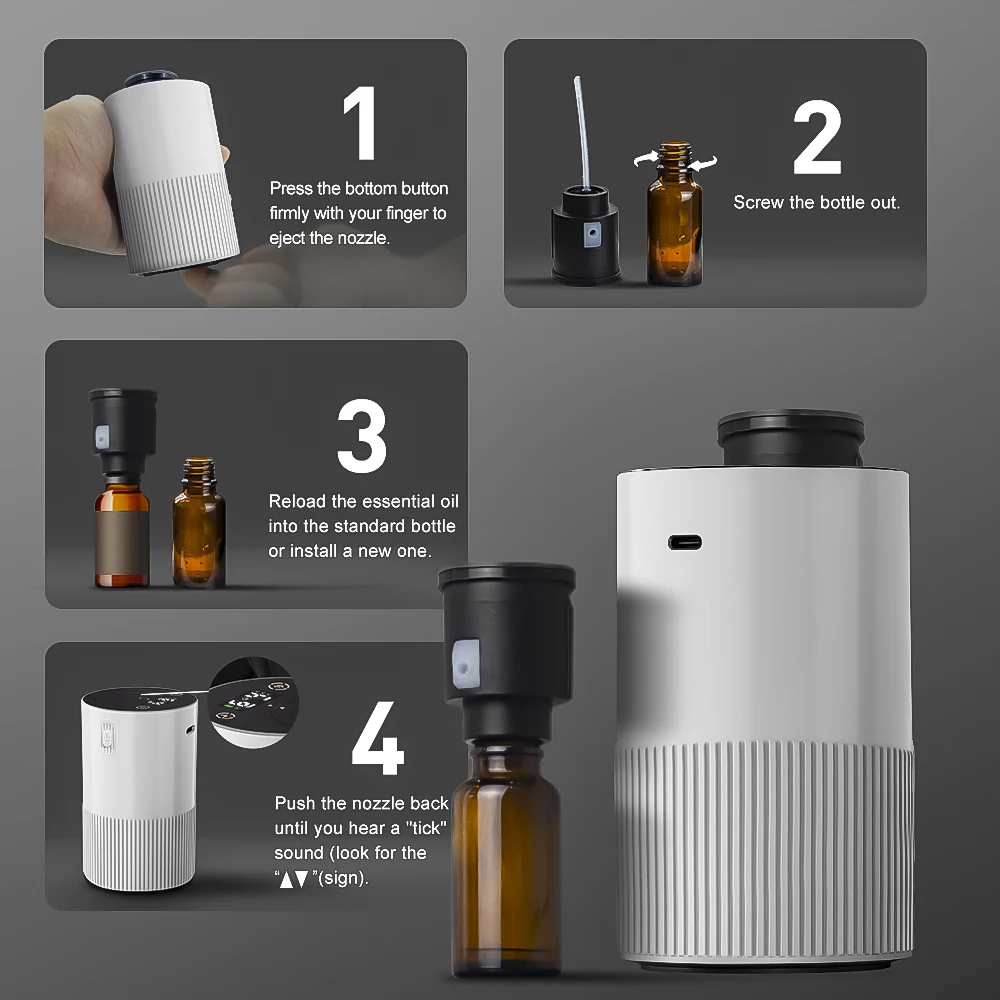 1

Press the bottom button firmly with your finger to eject the nozzle.

2

Screw the bottle out.

3

Reload the essential oil into the standard bottle or install a new one.

4

Push the nozzle back until you hear a "tick" sound (look for the "▲▼"(sign).