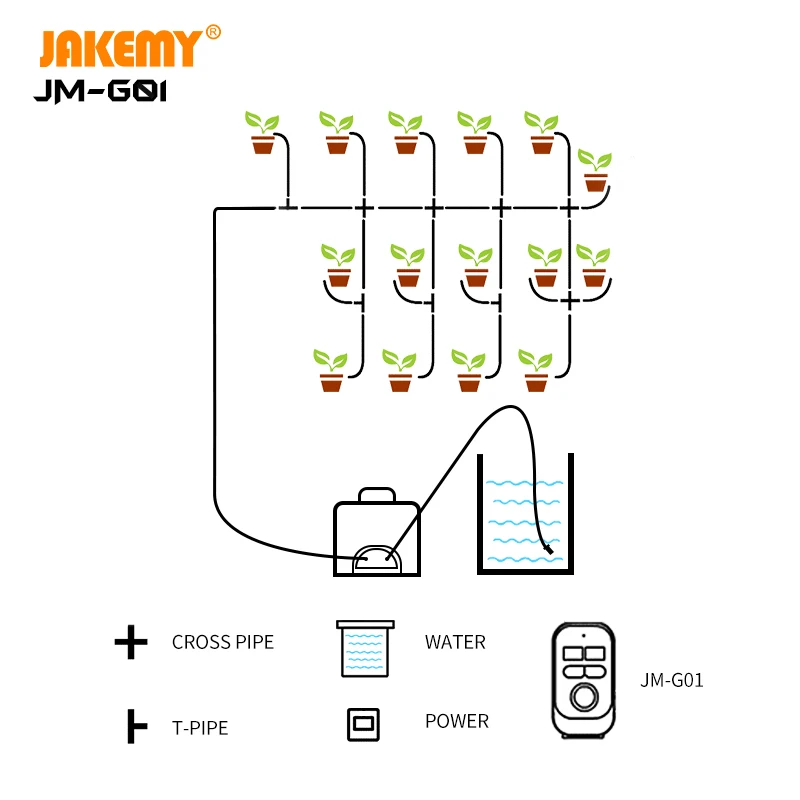 JAKEMY®
JM-G01

CROSS PIPE

WATER

JM-G01

T-PIPE

POWER