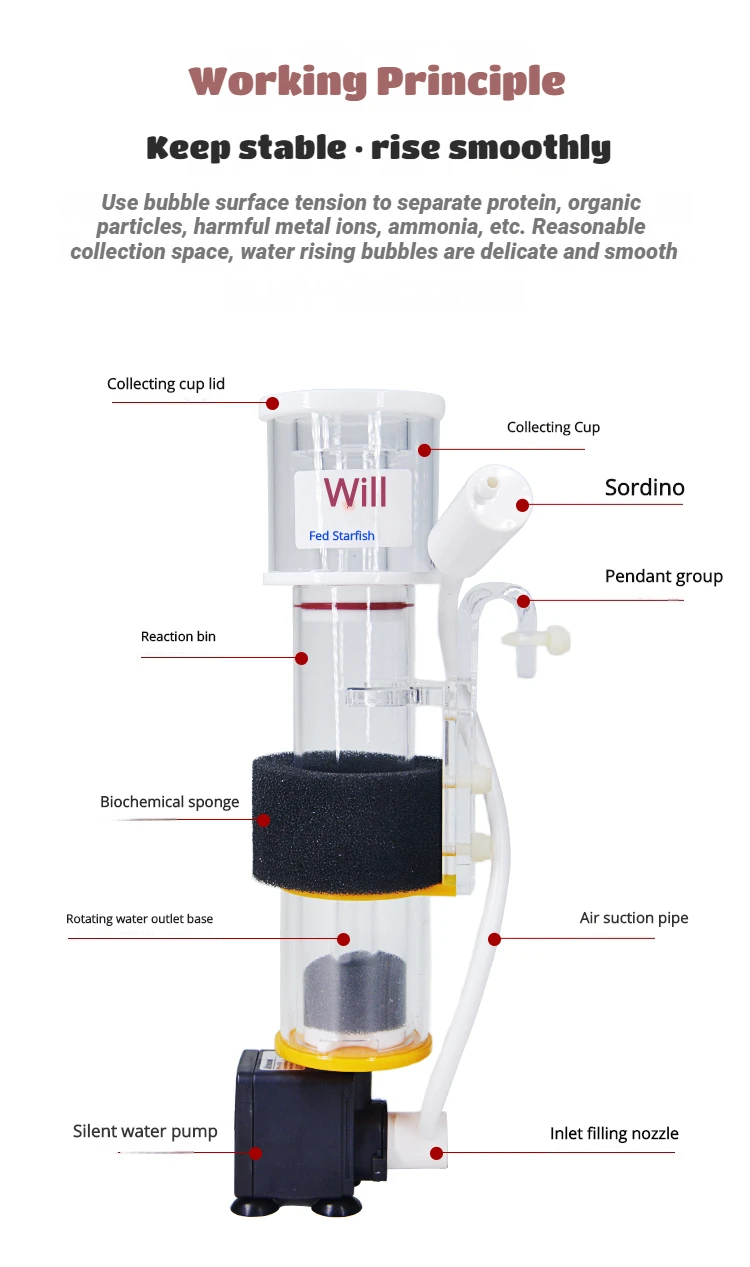 Working Principle

Keep stable · rise smoothly

Use bubble surface tension to separate protein, organic particles, harmful metal ions, ammonia, etc. Reasonable collection space, water rising bubbles are delicate and smooth

Collecting cup lid

Collecting Cup

Will

Fed Starfish

Sordino

Pendant group

Reaction bin

Biochemical sponge

Rotating water outlet base

Air suction pipe

Silent water pump

Inlet filling nozzle