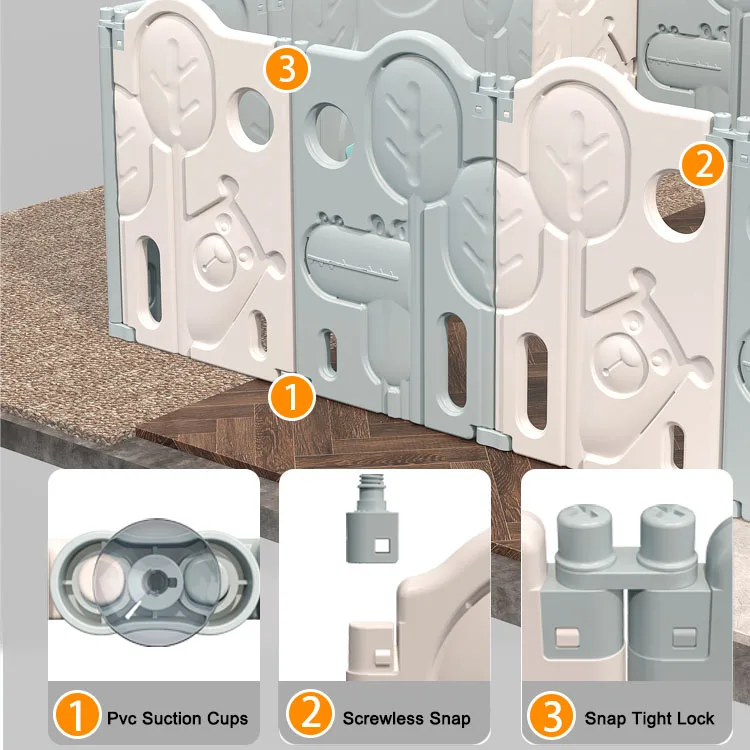 3

2

1

1 Pvc Suction Cups

2 Screwless Snap

3 Snap Tight Lock