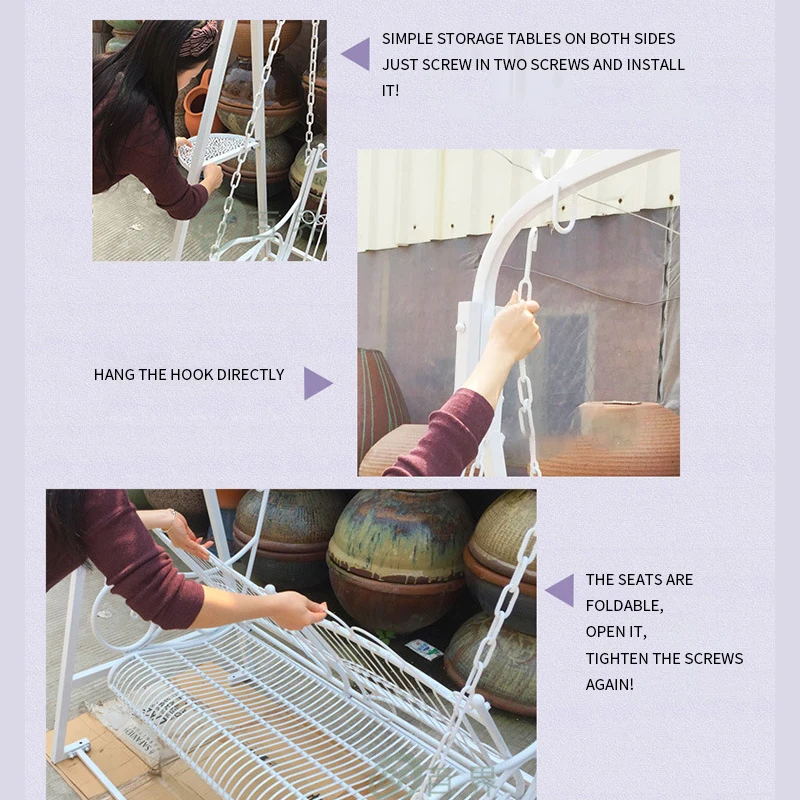 SIMPLE STORAGE TABLES ON BOTH SIDES JUST SCREW IN TWO SCREWS AND INSTALL IT!

HANG THE HOOK DIRECTLY

THE SEATS ARE FOLDABLE,
OPEN IT,
TIGHTEN THE SCREWS AGAIN!