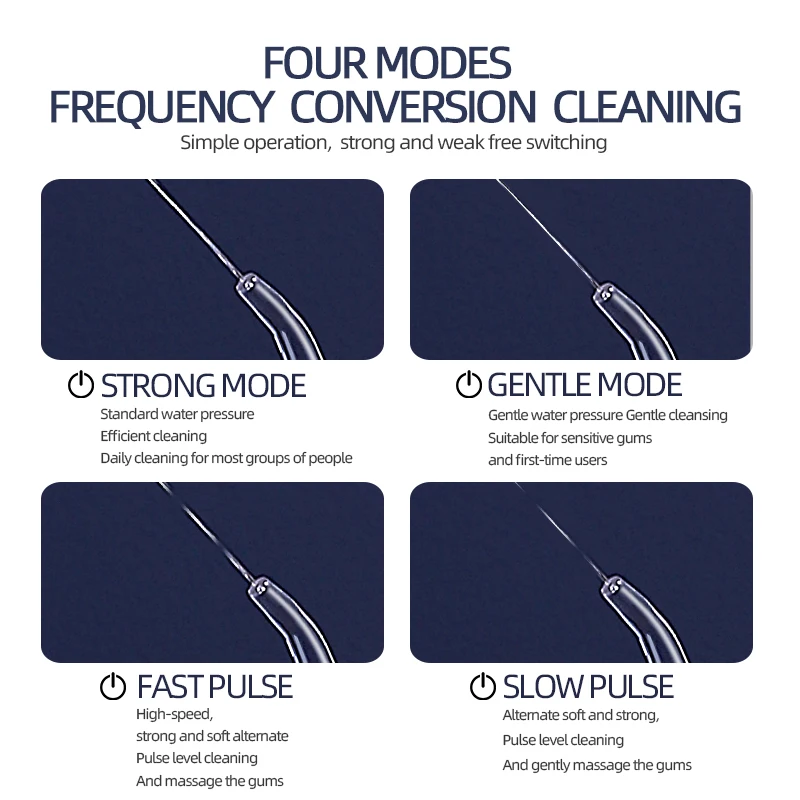 FOUR MODES
FREQUENCY CONVERSION CLEANING
Simple operation, strong and weak free switching

STRONG MODE
Standard water pressure
Efficient cleaning
Daily cleaning for most groups of people

GENTLE MODE
Gentle water pressure Gentle cleansing
Suitable for sensitive gums
and first-time users

FAST PULSE
High-speed,
strong and soft alternate
Pulse level cleaning
And massage the gums

SLOW PULSE
Alternate soft and strong,
Pulse level cleaning
And gently massage the gums