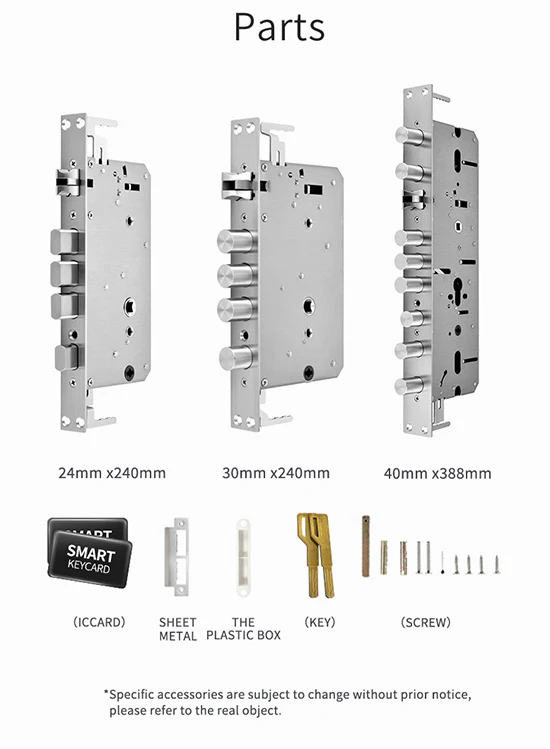 Parts

24mm x240mm

30mm x240mm

40mm x388mm

SMART

SMART KEYCARD

(ICCARD)

SHEET METAL

THE PLASTIC BOX

(KEY)

(SCREW)

*Specific accessories are subject to change without prior notice, please refer to the real object.