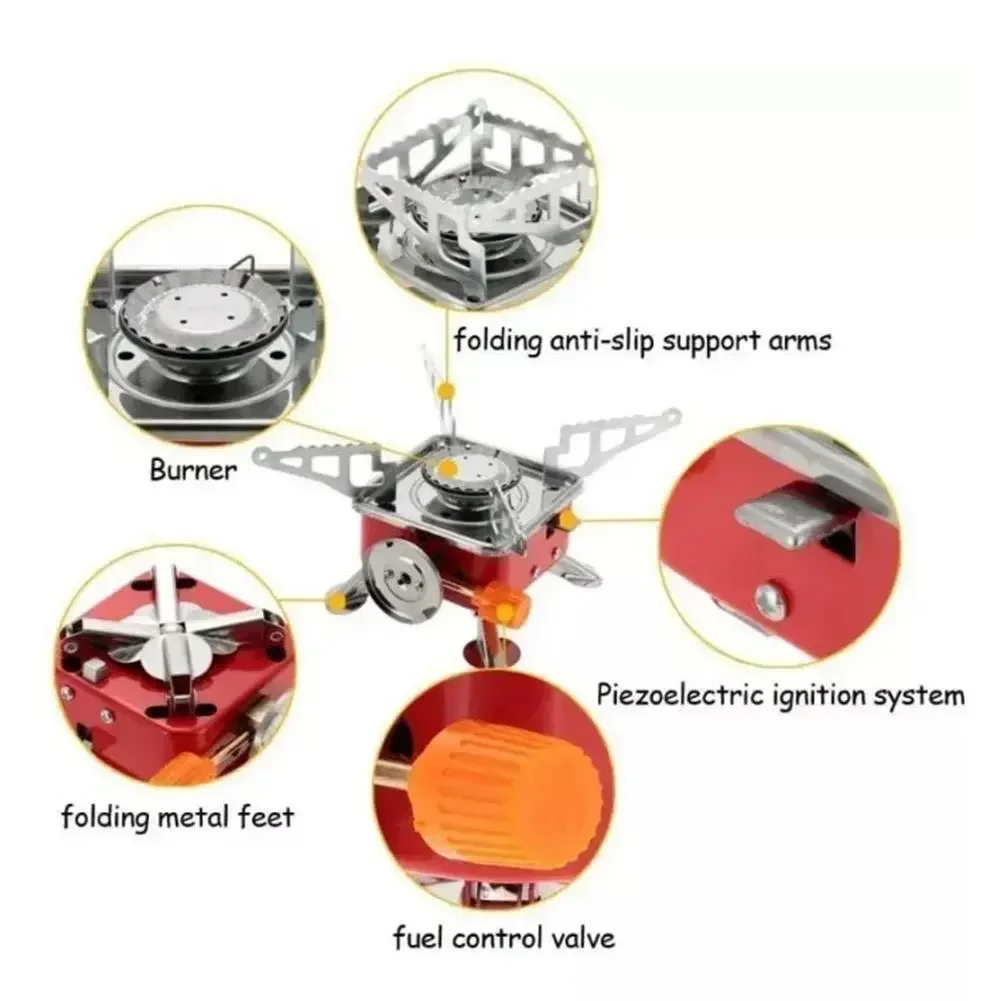 folding anti-slip support arms

Burner

Piezoelectric ignition system

folding metal feet

fuel control valve