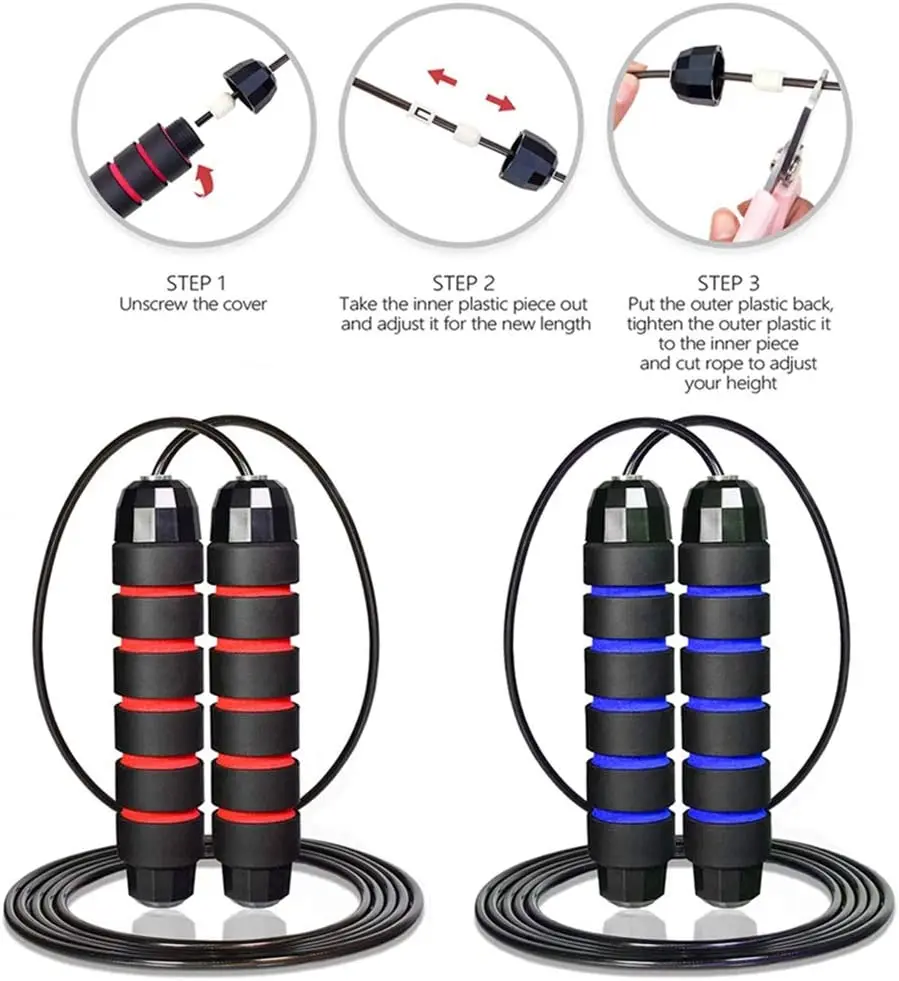 STEP 1
Unscrew the cover

STEP 2
Take the inner plastic piece out and adjust it for the new length

STEP 3
Put the outer plastic back, tighten the outer plastic it to the inner piece and cut rope to adjust your height