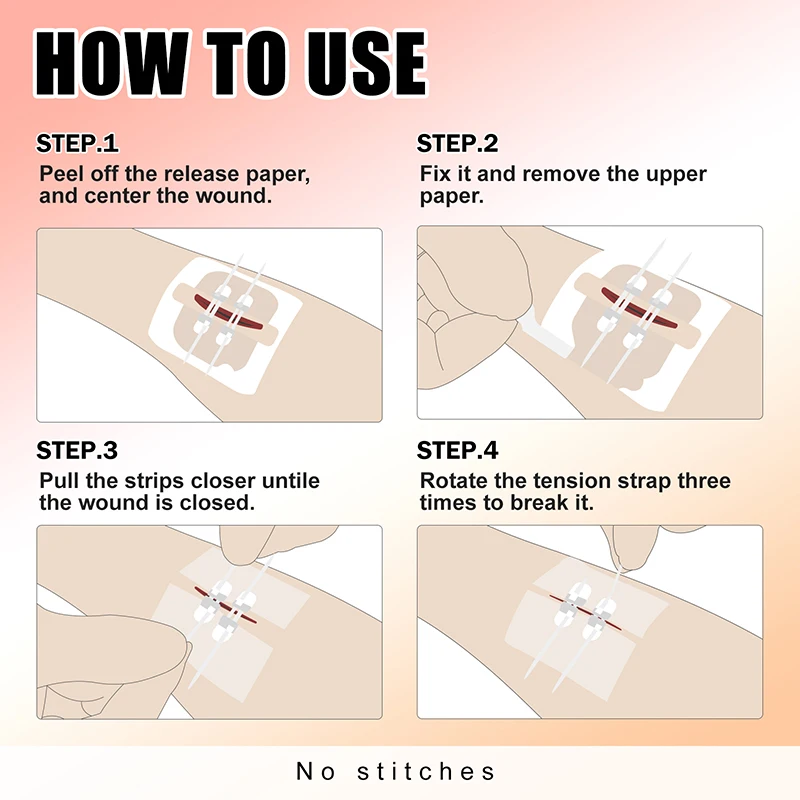 HOW TO USE

STEP.1
Peel off the release paper, and center the wound.

STEP.2
Fix it and remove the upper paper.

STEP.3
Pull the strips closer untile the wound is closed.

STEP.4
Rotate the tension strap three times to break it.

No stitches