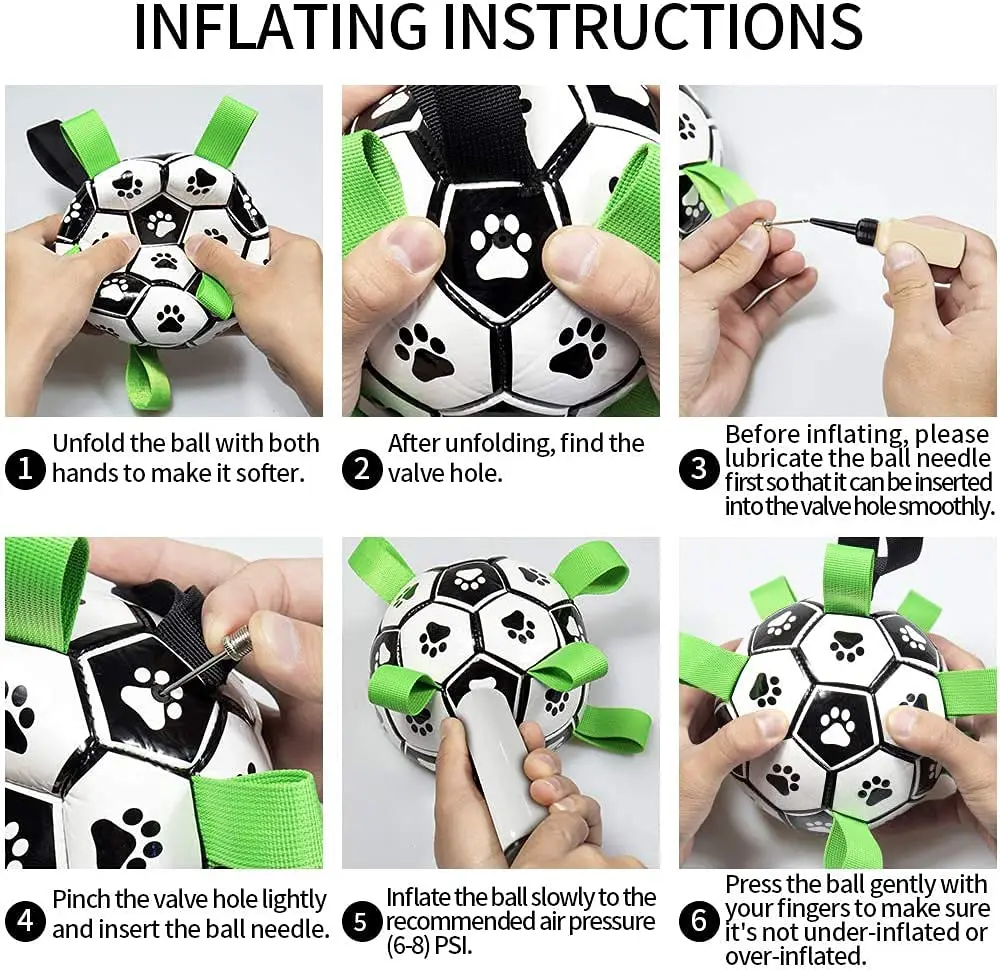 INFLATING INSTRUCTIONS

1 Unfold the ball with both hands to make it softer.

2 After unfolding, find the valve hole.

3 Before inflating, please lubricate the ball needle first so that it can be inserted into the valve hole smoothly.

4 Pinch the valve hole lightly and insert the ball needle.

5 Inflate the ball slowly to the recommended air pressure (6-8) PSI.

6 Press the ball gently with your fingers to make sure it's not under-inflated or over-inflated.