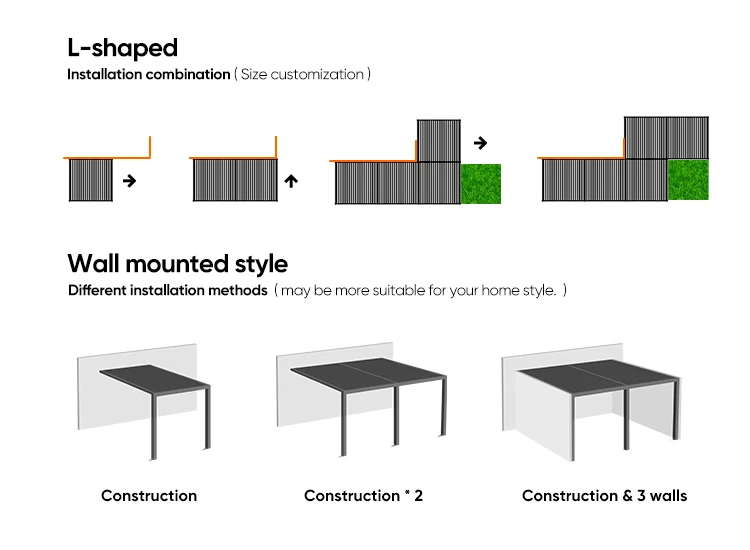 L-shaped
Installation combination ( Size customization )

Wall mounted style
Different installation methods ( may be more suitable for your home style. )

Construction

Construction * 2

Construction & 3 walls