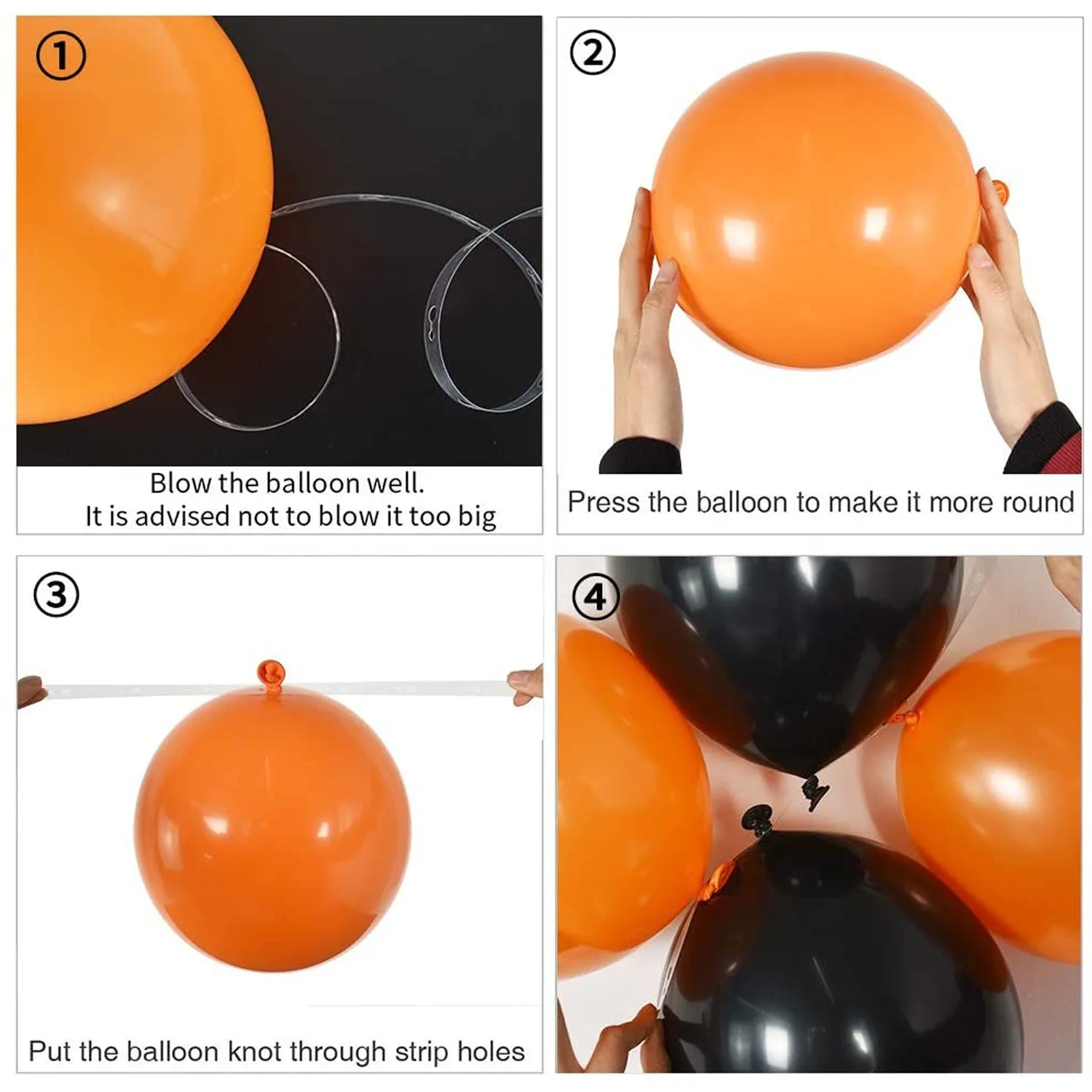 ①

Blow the balloon well.
It is advised not to blow it too big

②

Press the balloon to make it more round

③

Put the balloon knot through strip holes

④