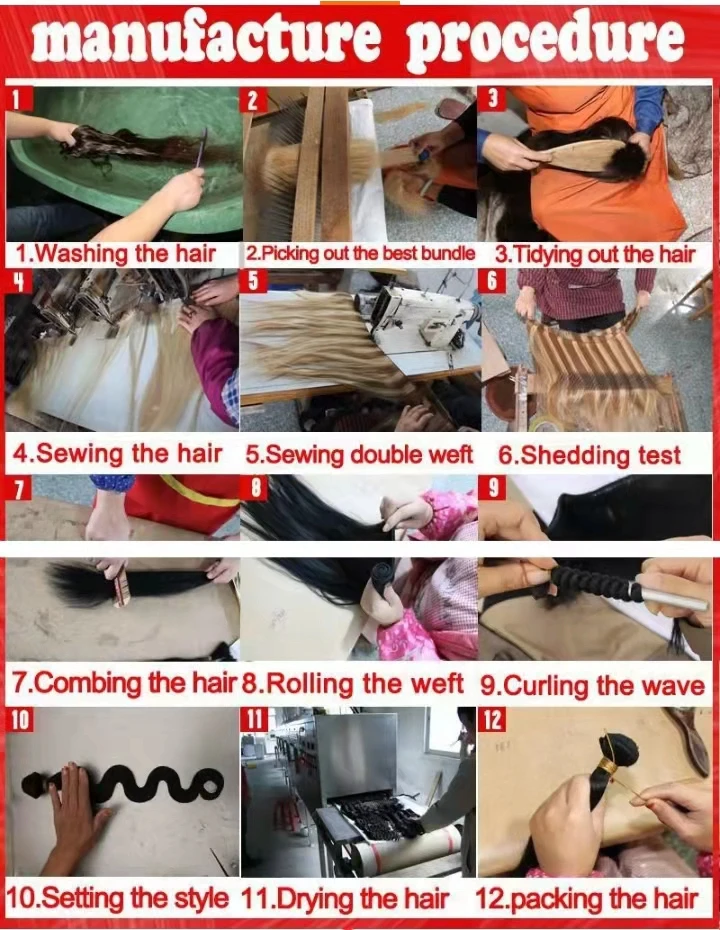 manufacture procedure

1
1.Washing the hair

2
2.Picking out the best bundle

3
3.Tidying out the hair

4
4.Sewing the hair

5
5.Sewing double weft

6
6.Shedding test

7
7.Combing the hair

8
8.Rolling the weft

9
9.Curling the wave

10
10.Setting the style

11
11.Drying the hair

12
12.packing the hair