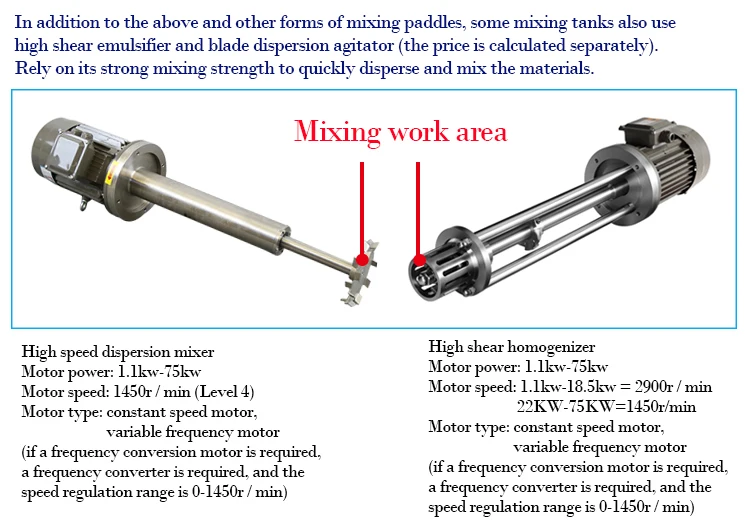 In addition to the above and other forms of mixing paddles, some mixing tanks also use high shear emulsifier and blade dispersion agitator (the price is calculated separately). Rely on its strong mixing strength to quickly disperse and mix the materials.

Mixing work area

High speed dispersion mixer
Motor power: 1.1kw-75kw
Motor speed: 1450r / min (Level 4)
Motor type: constant speed motor, variable frequency motor
(if a frequency conversion motor is required, a frequency converter is required, and the speed regulation range is 0-1450r / min)

High shear homogenizer
Motor power: 1.1kw-75kw
Motor speed: 1.1kw-18.5kw = 2900r / min
22KW-75KW=1450r/min
Motor type: constant speed motor, variable frequency motor
(if a frequency conversion motor is required, a frequency converter is required, and the speed regulation range is 0-1450r / min)