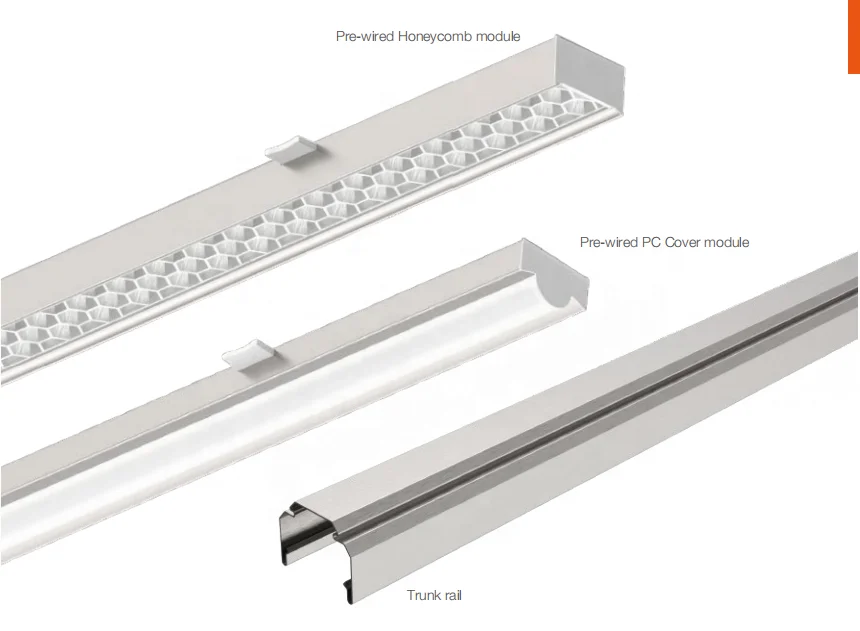 Pre-wired Honeycomb module

Pre-wired PC Cover module

Trunk rail