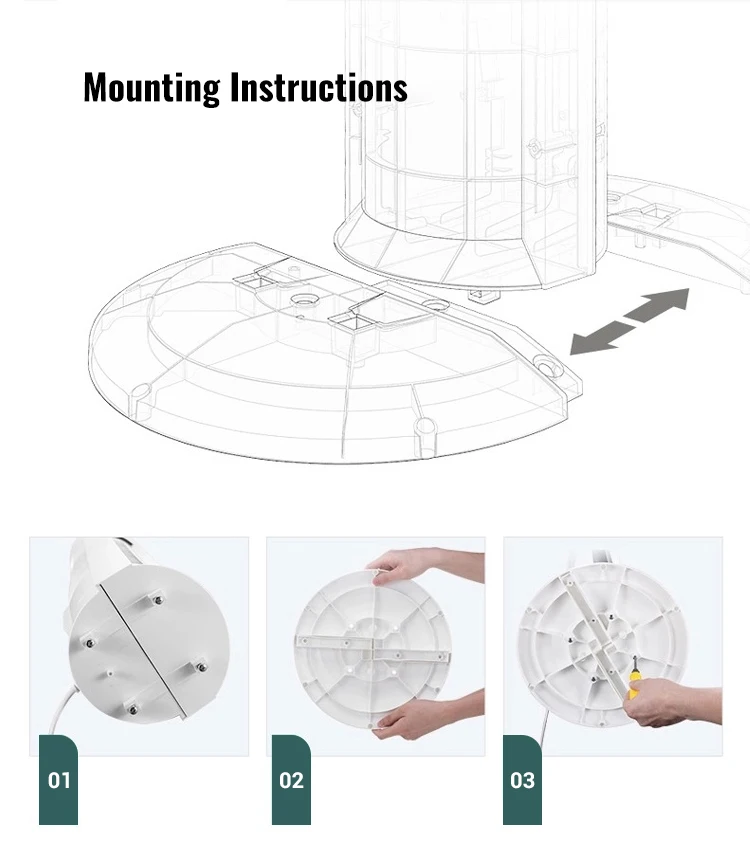 Mounting Instructions

01

02

03