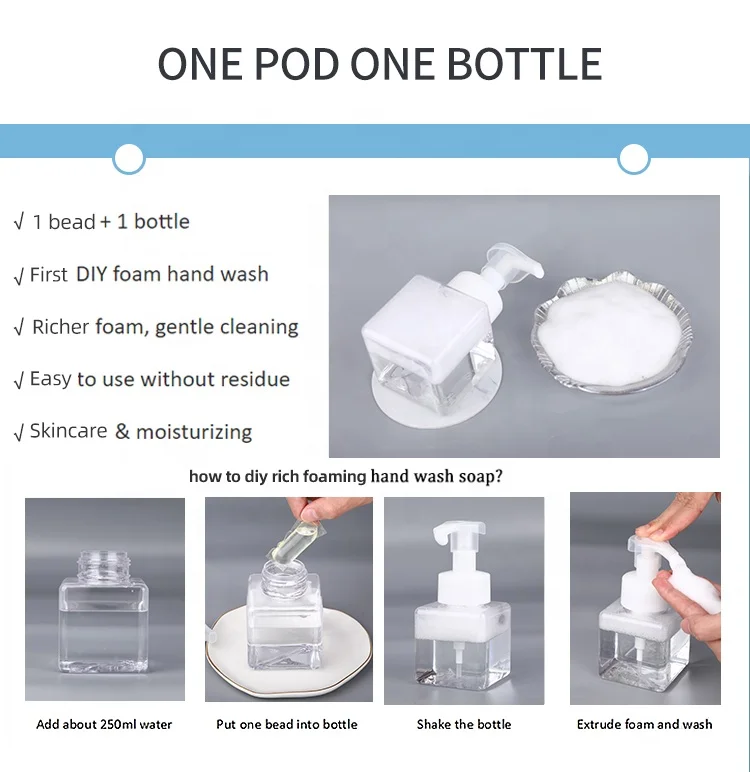 ONE POD ONE BOTTLE

√ 1 bead + 1 bottle

√ First DIY foam hand wash

√ Richer foam, gentle cleaning

√ Easy to use without residue

√ Skincare & moisturizing

how to diy rich foaming hand wash soap?

Add about 250ml water

Put one bead into bottle

Shake the bottle

Extrude foam and wash