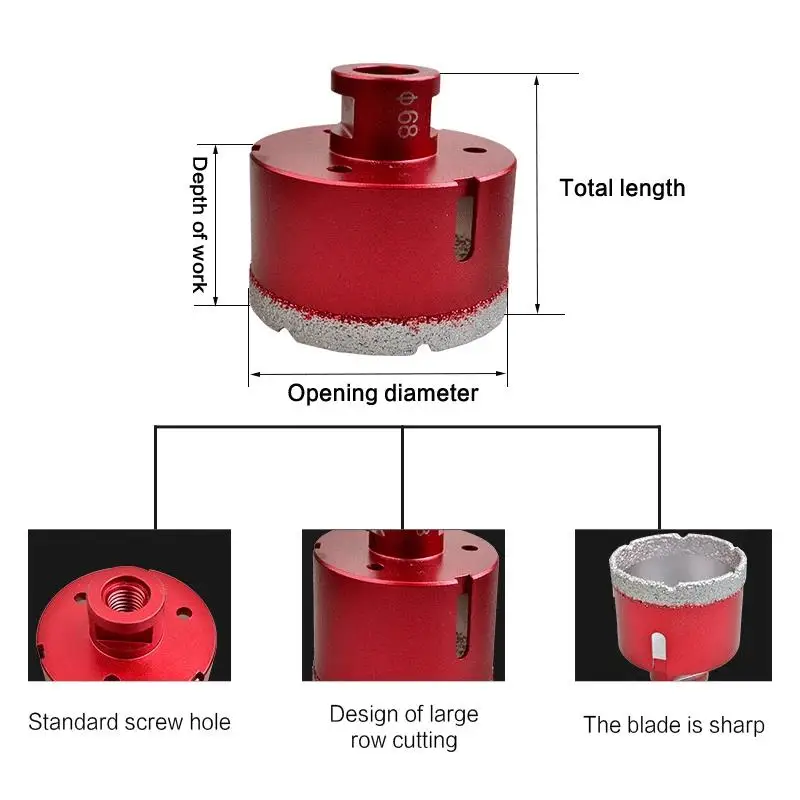 Φ68

Depth of work

Total length

Opening diameter

Standard screw hole

Design of large row cutting

The blade is sharp