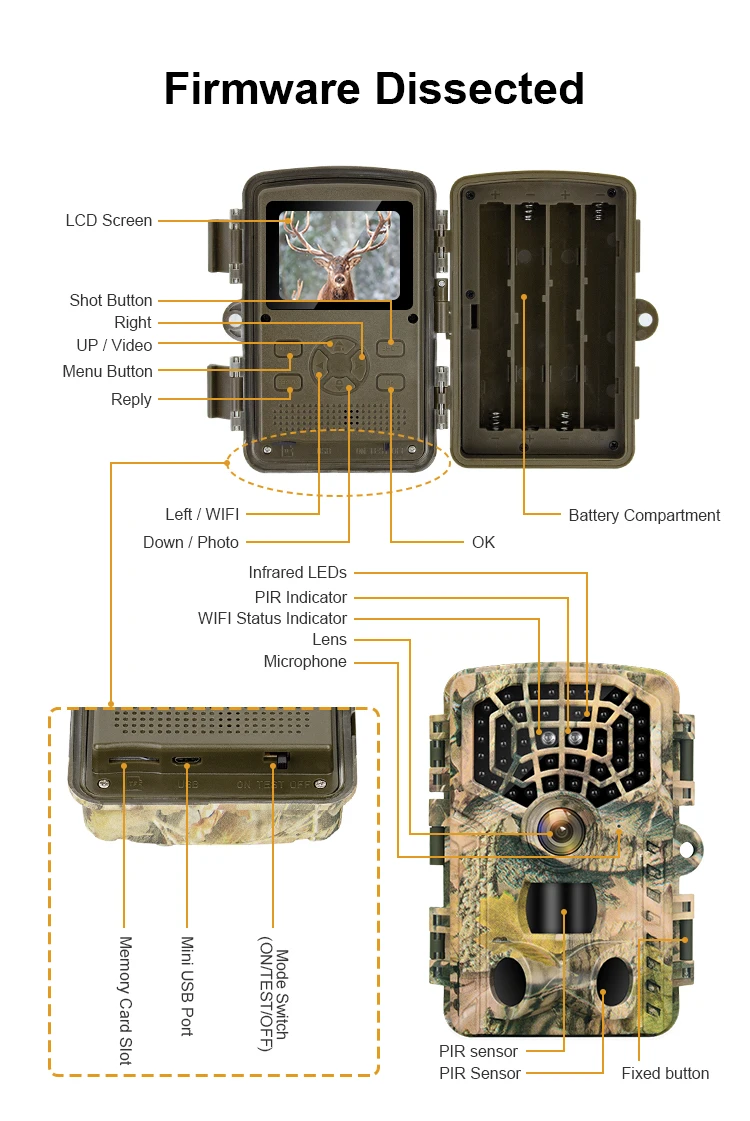 Firmware Dissected

LCD Screen
Shot Button
Right
UP / Video
Menu Button
Reply

Left / WIFI
Down / Photo
OK
Battery Compartment

Infrared LEDs
PIR Indicator
WIFI Status Indicator
Lens
Microphone

USB
ON TEST OFF

Memory Card Slot
Mini USB Port
Mode Switch (ON/TEST/OFF)

PIR sensor
PIR Sensor
Fixed button