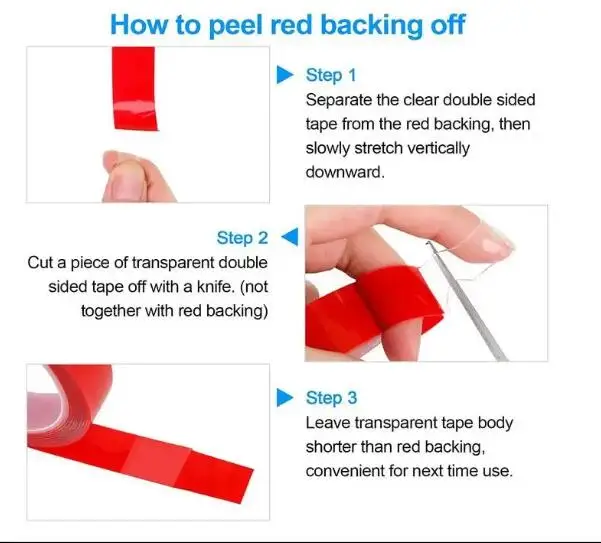 How to peel red backing off

Step 1
Separate the clear double sided tape from the red backing, then slowly stretch vertically downward.

Step 2
Cut a piece of transparent double sided tape off with a knife. (not together with red backing)

Step 3
Leave transparent tape body shorter than red backing, convenient for next time use.