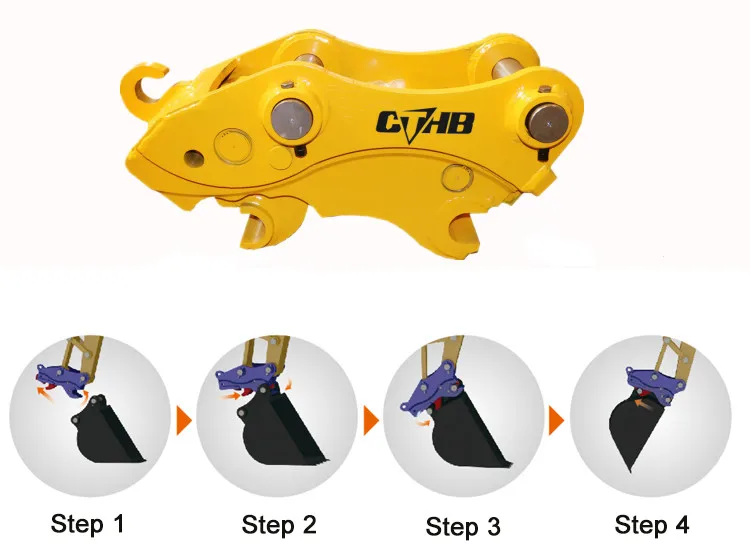 CTHB

Step 1

Step 2

Step 3

Step 4