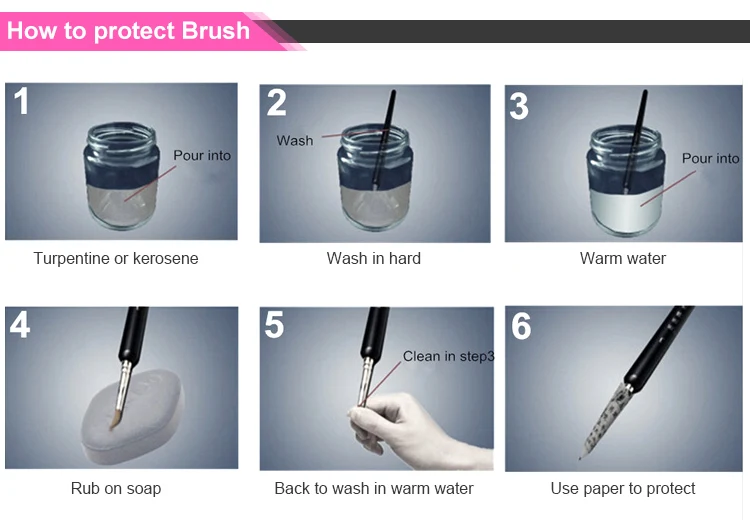 How to protect Brush

1
Pour into
Turpentine or kerosene

2
Wash
Wash in hard

3
Pour into
Warm water

4
Rub on soap

5
Clean in step3
Back to wash in warm water

6
Use paper to protect