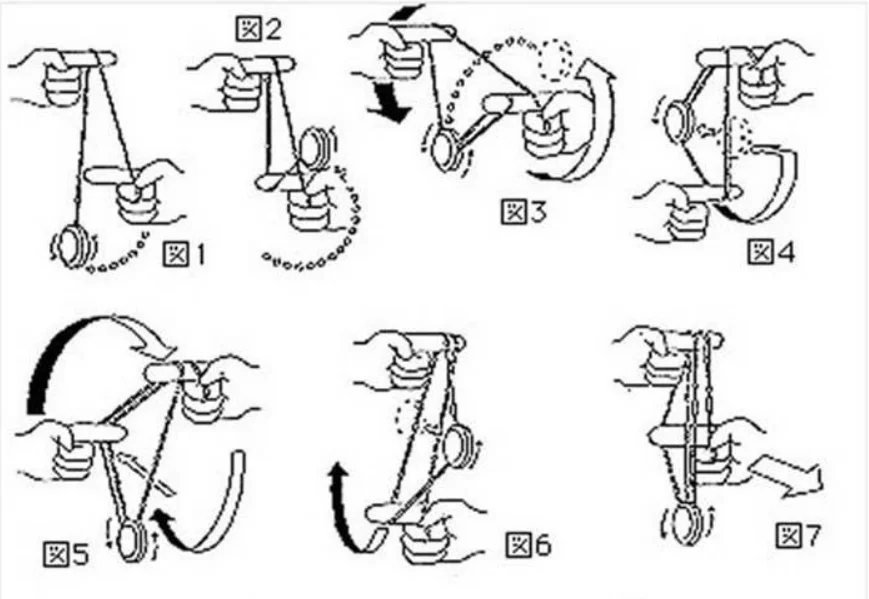 図2
図1
図3
図4
図5
図6
図7