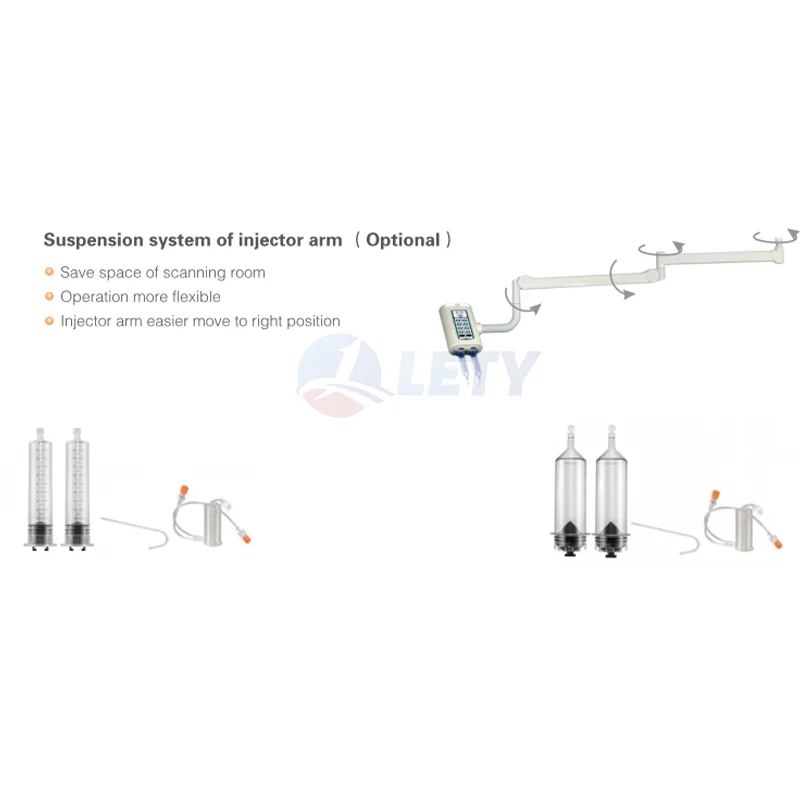 Suspension system of injector arm （Optional）

Save space of scanning room
Operation more flexible
Injector arm easier move to right position

LETY