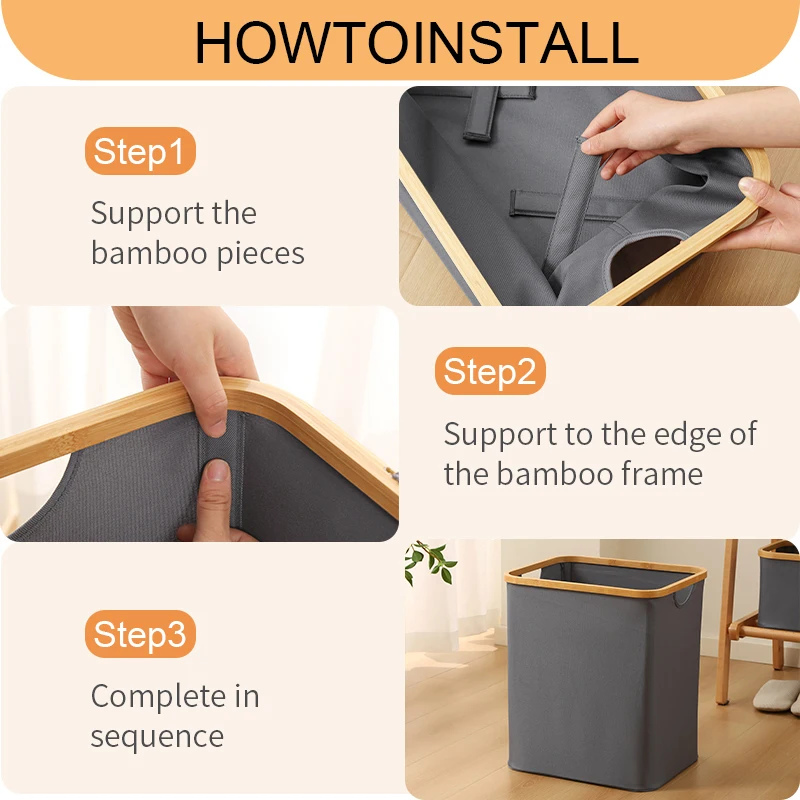 HOWTOINSTALL

Step1

Support the bamboo pieces

Step2

Support to the edge of the bamboo frame

Step3

Complete in sequence