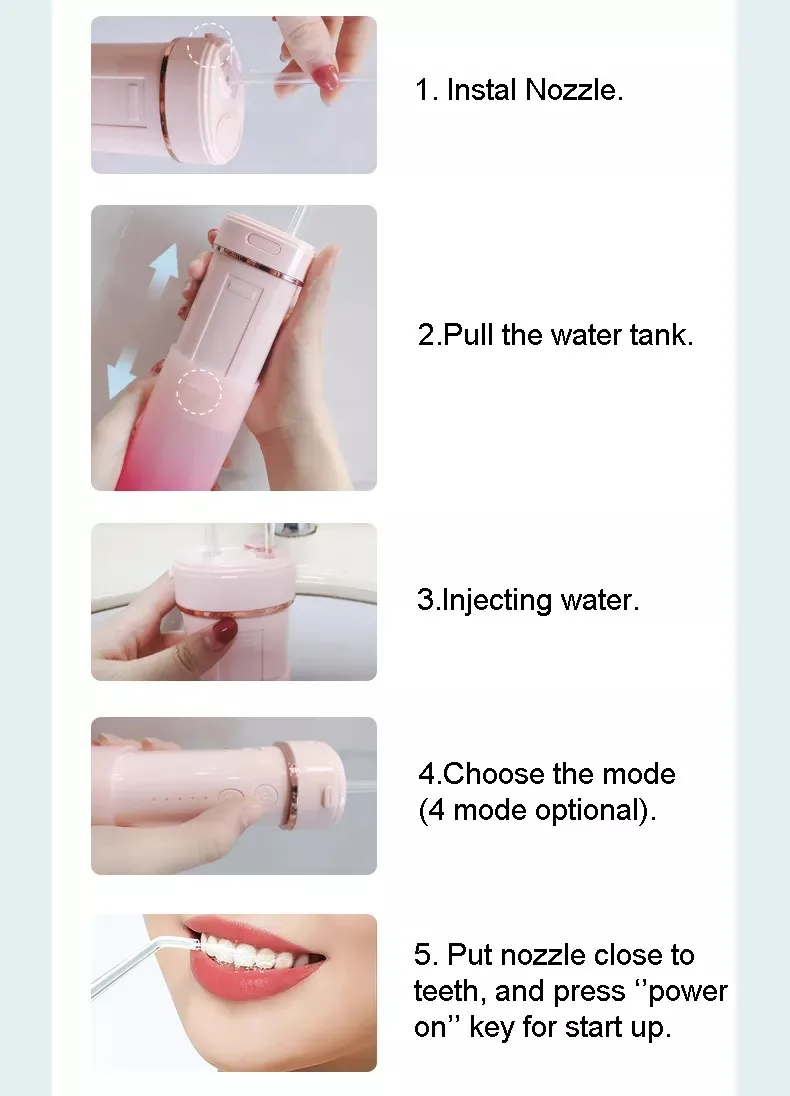 1. Instal Nozzle.

2.Pull the water tank.

3.Injecting water.

4.Choose the mode (4 mode optional).

5. Put nozzle close to teeth, and press ‘’power on’’ key for start up.