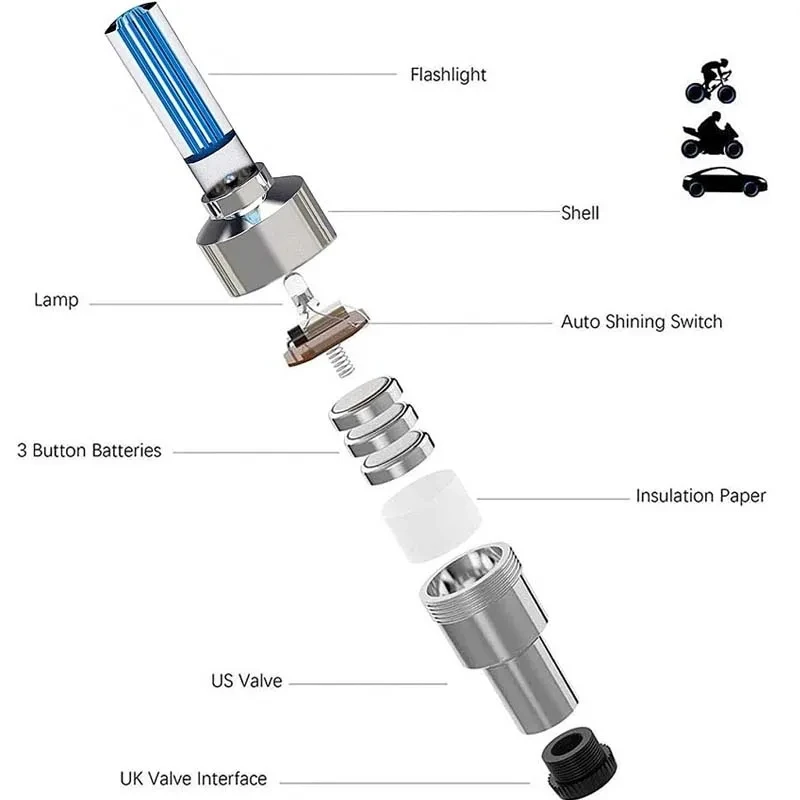 Flashlight

Shell

Lamp

Auto Shining Switch

3 Button Batteries

Insulation Paper

US Valve

UK Valve Interface