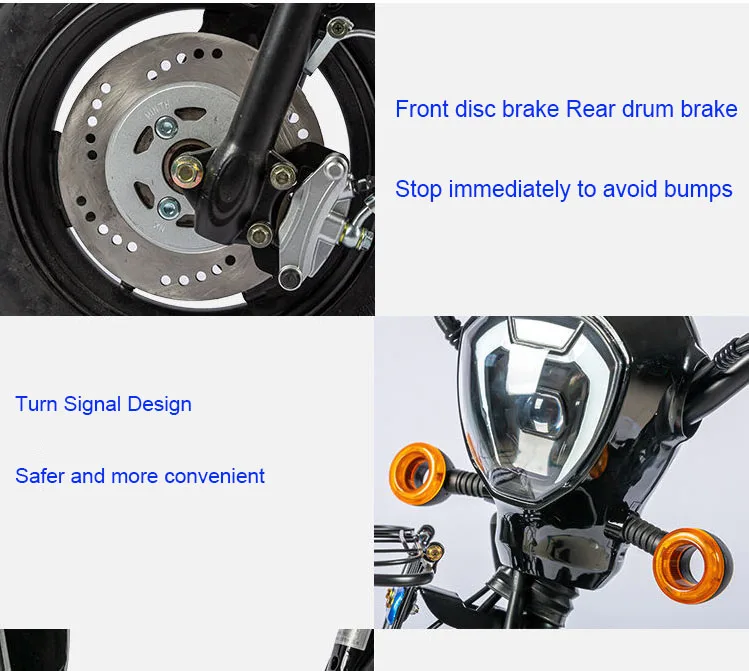 Front disc brake Rear drum brake

Stop immediately to avoid bumps

Turn Signal Design

Safer and more convenient