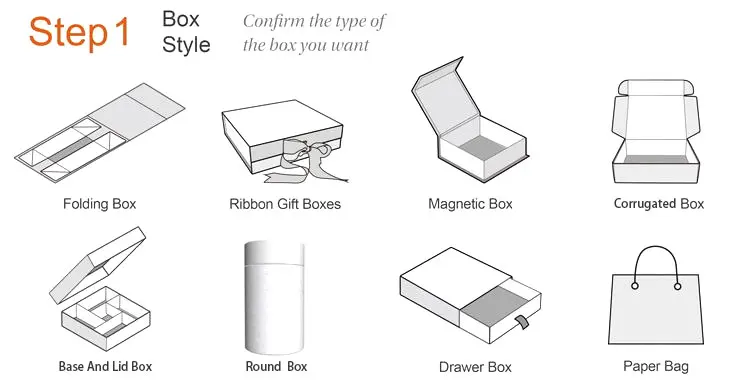 Step 1 Box Style

Confirm the type of the box you want

Folding Box

Ribbon Gift Boxes

Magnetic Box

Corrugated Box

Base And Lid Box

Round Box

Drawer Box

Paper Bag