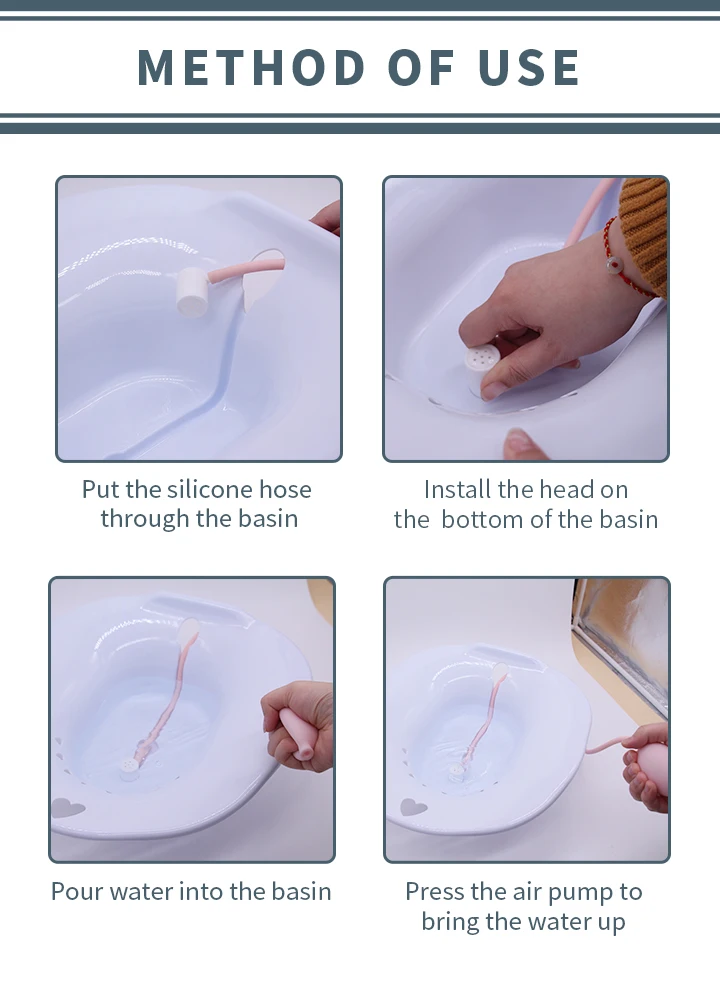 METHOD OF USE

Put the silicone hose through the basin

Install the head on the bottom of the basin

Pour water into the basin

Press the air pump to bring the water up