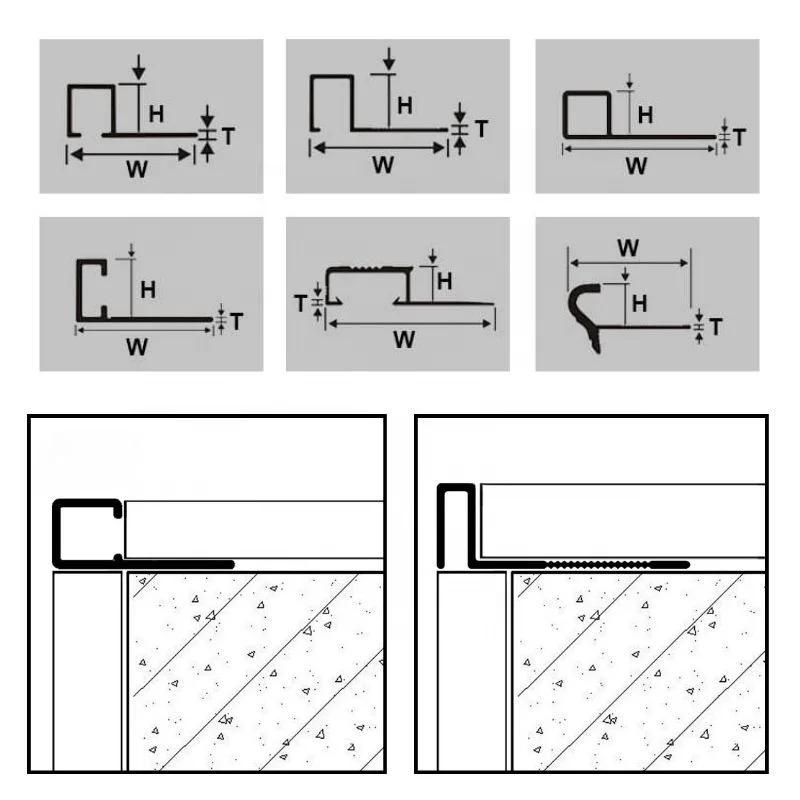 H
T
W

H
T
W

H
T
W

H
T
W

T
H
W

W
H
T