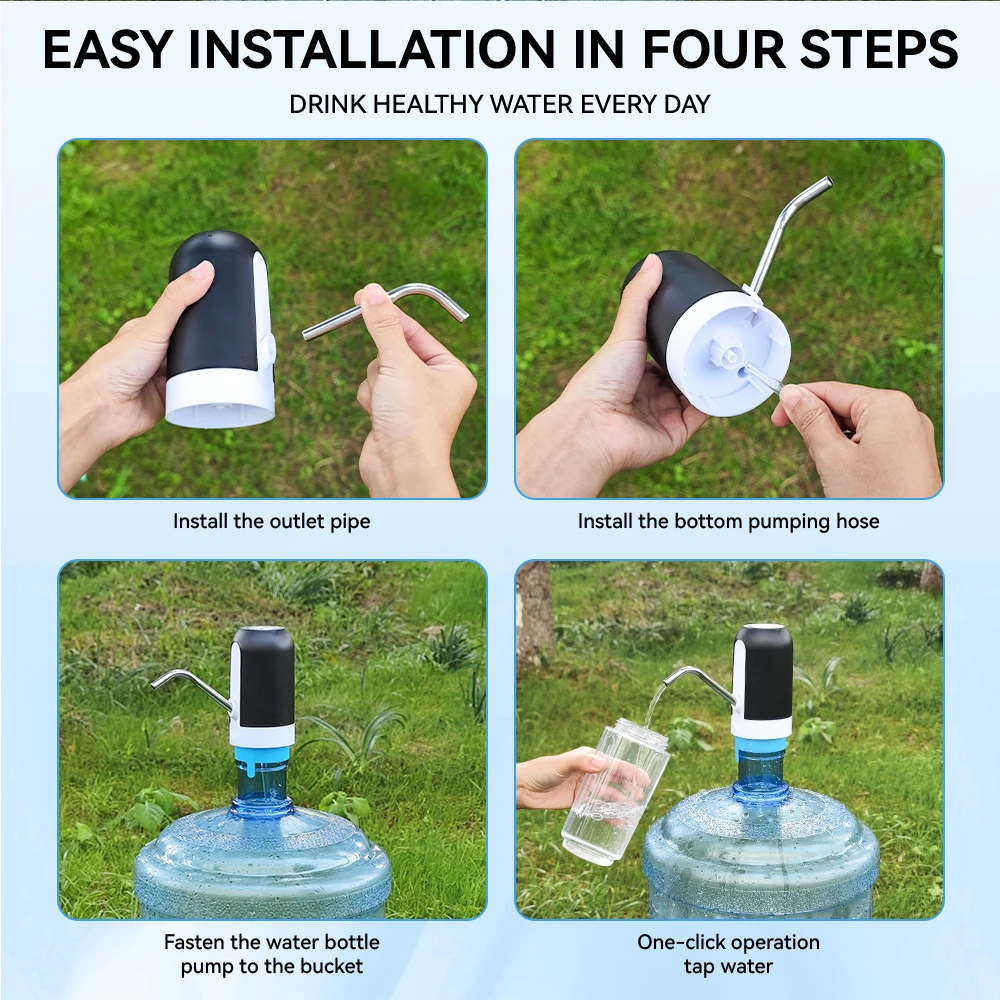 EASY INSTALLATION IN FOUR STEPS

DRINK HEALTHY WATER EVERY DAY

Install the outlet pipe

Install the bottom pumping hose

Fasten the water bottle pump to the bucket

One-click operation tap water