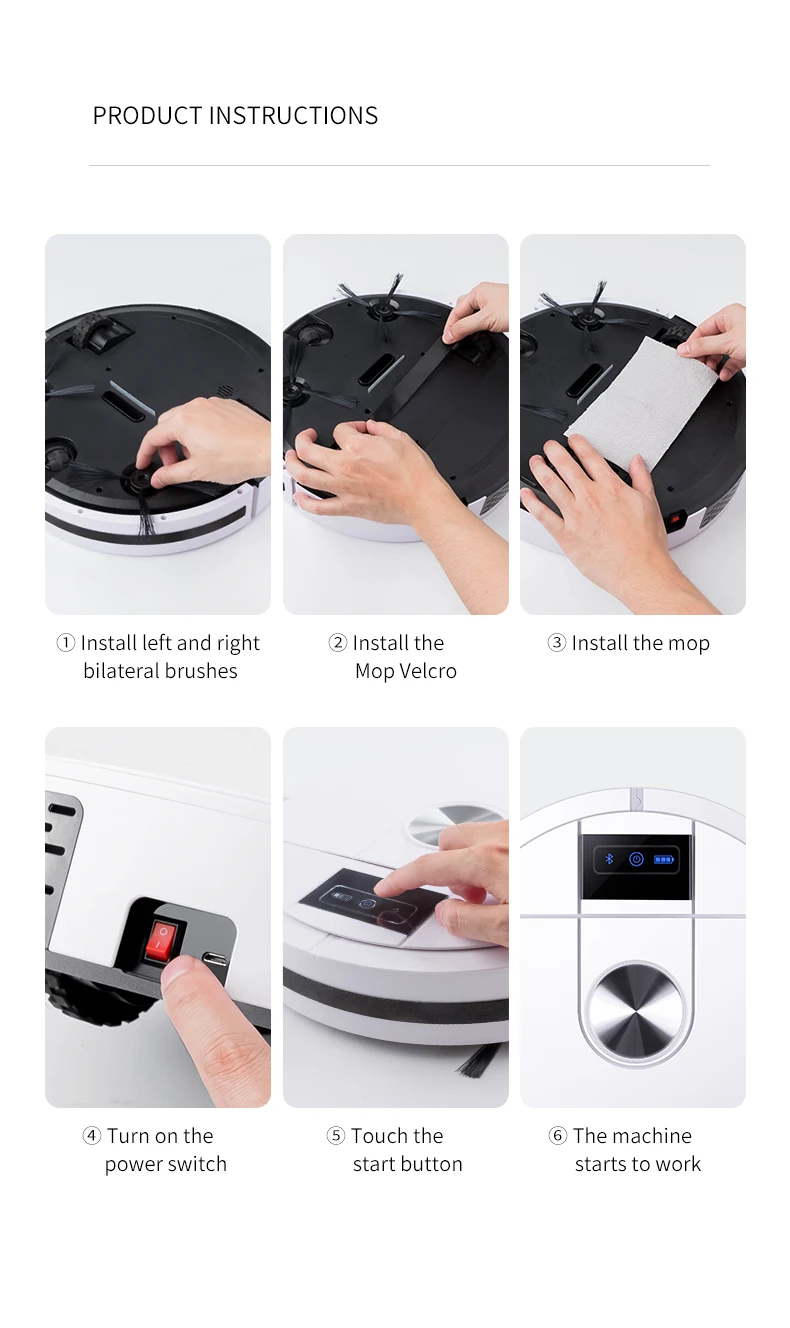 PRODUCT INSTRUCTIONS

① Install left and right bilateral brushes

② Install the Mop Velcro

③ Install the mop

④ Turn on the power switch

⑤ Touch the start button

⑥ The machine starts to work