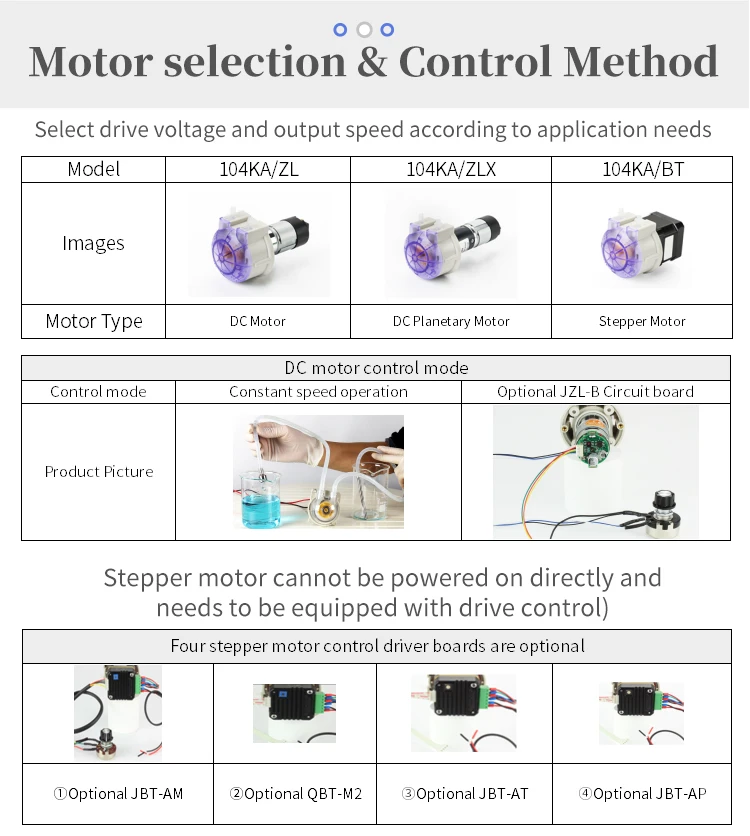 Motor selection & Control Method

Select drive voltage and output speed according to application needs

| Model | 104KA/ZL | 104KA/ZLX | 104KA/BT |
|---|---|---|---|
| Images | | | |
| Motor Type | DC Motor | DC Planetary Motor | Stepper Motor |

| DC motor control mode | | |
|---|---|---|
| Control mode | Constant speed operation | Optional JZL-B Circuit board |
| Product Picture | | |

Stepper motor cannot be powered on directly and needs to be equipped with drive control)

| Four stepper motor control driver boards are optional | | | |
|---|---|---|---|
| | | | |
| ①Optional JBT-AM | ②Optional QBT-M2 | ③Optional JBT-AT | ④Optional JBT-AP |