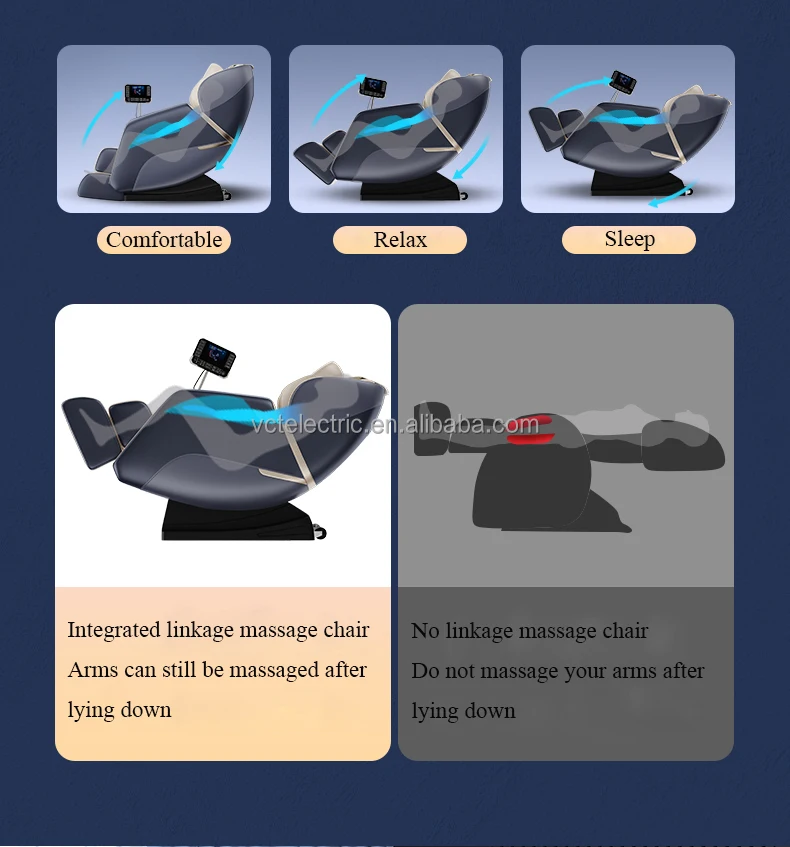 Comfortable

Relax

Sleep

vctelectric.en.alibaba.com

Integrated linkage massage chair
Arms can still be massaged after lying down

No linkage massage chair
Do not massage your arms after lying down