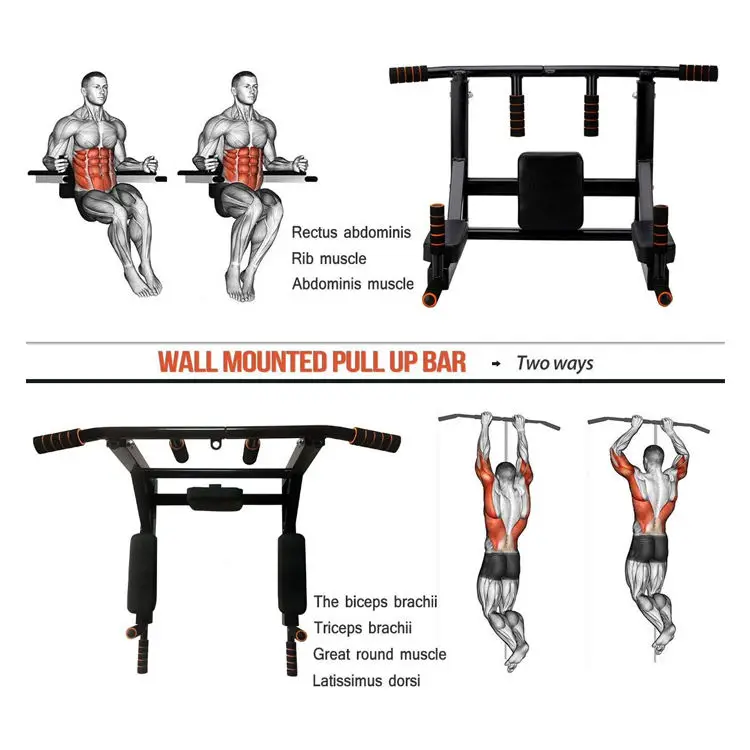 Rectus abdominis
Rib muscle
Abdominis muscle

WALL MOUNTED PULL UP BAR → Two ways

The biceps brachii
Triceps brachii
Great round muscle
Latissimus dorsi